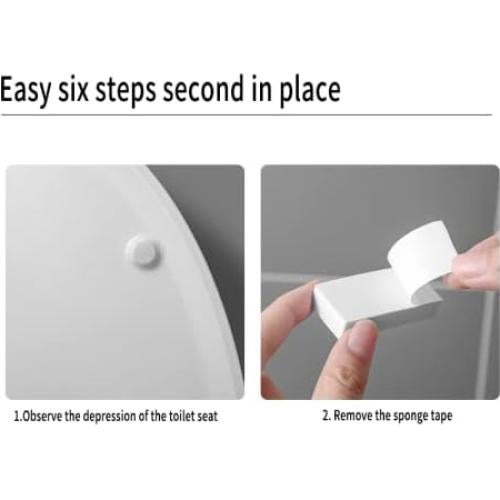 Easy six steps second in place

1.Observe the depression of the toilet seat

2. Remove the sponge tape