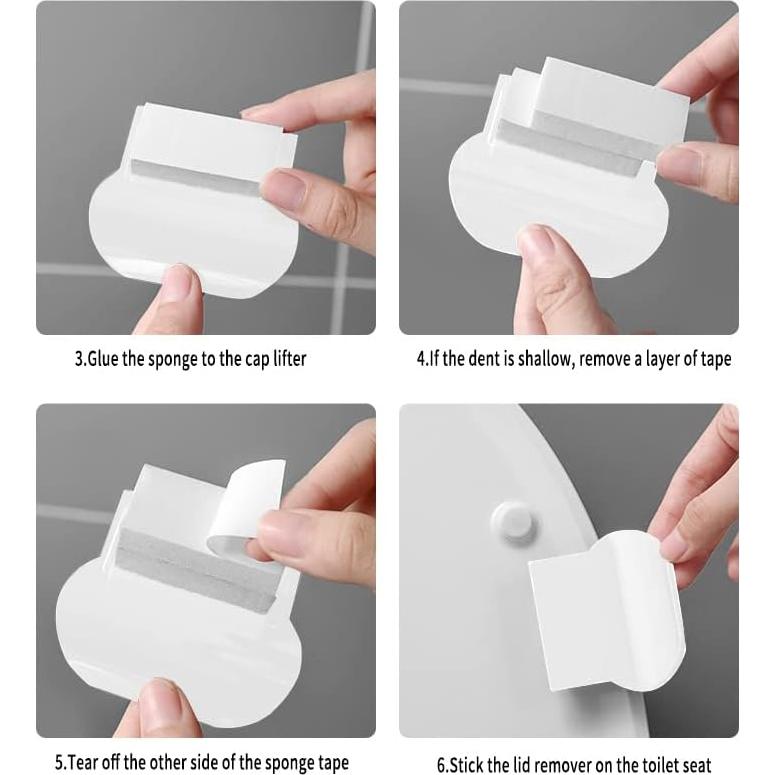 3.Glue the sponge to the cap lifter

4.If the dent is shallow, remove a layer of tape

5.Tear off the other side of the sponge tape

6.Stick the lid remover on the toilet seat