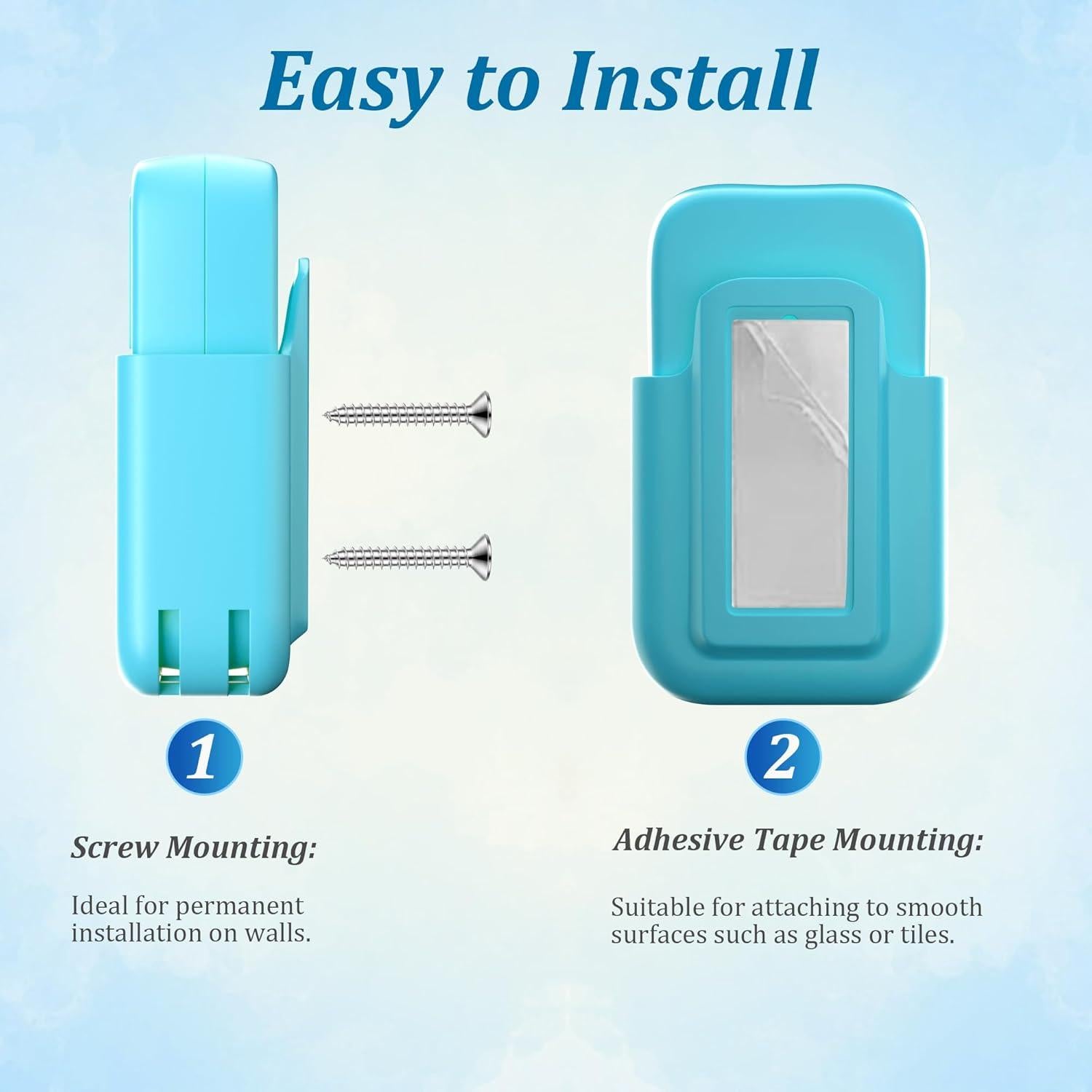 Easy to Install

1

Screw Mounting:

Ideal for permanent installation on walls.

2

Adhesive Tape Mounting:

Suitable for attaching to smooth surfaces such as glass or tiles.