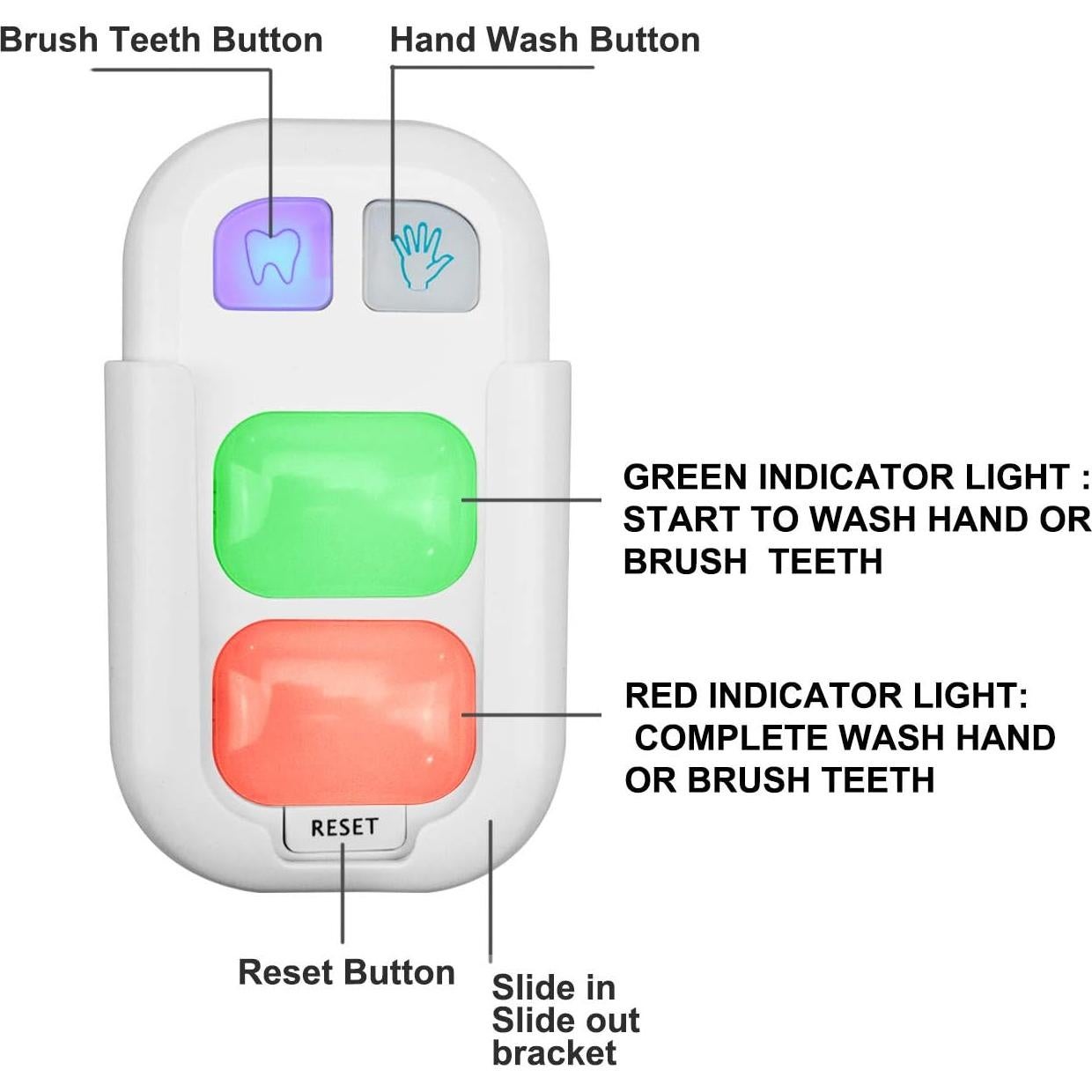 Brush Teeth Button

Hand Wash Button

GREEN INDICATOR LIGHT : START TO WASH HAND OR BRUSH TEETH

RED INDICATOR LIGHT: COMPLETE WASH HAND OR BRUSH TEETH

RESET

Reset Button

Slide in
Slide out
bracket