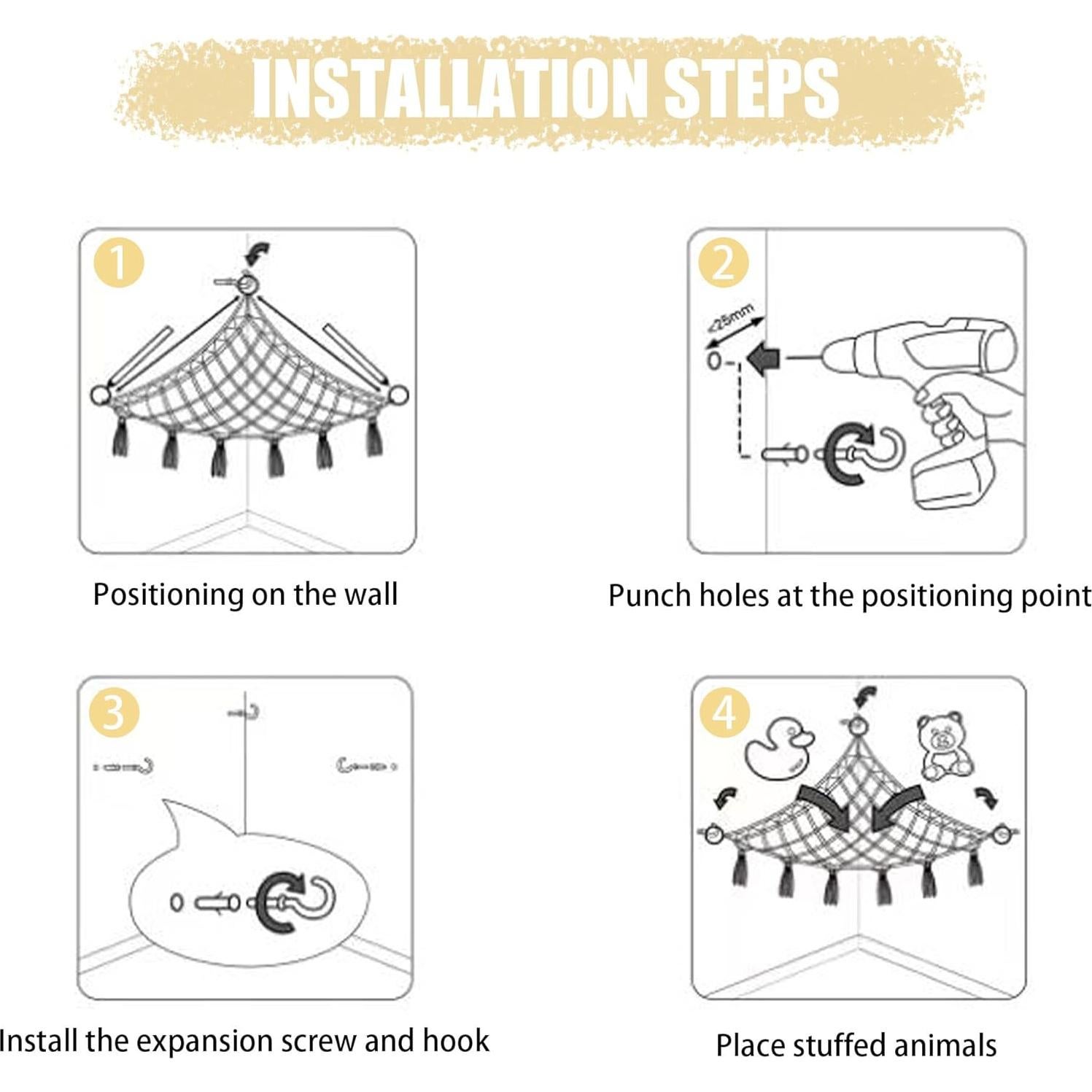 INSTALLATION STEPS

1

Positioning on the wall

2

<25mm

Punch holes at the positioning point

3

Install the expansion screw and hook

4

Place stuffed animals