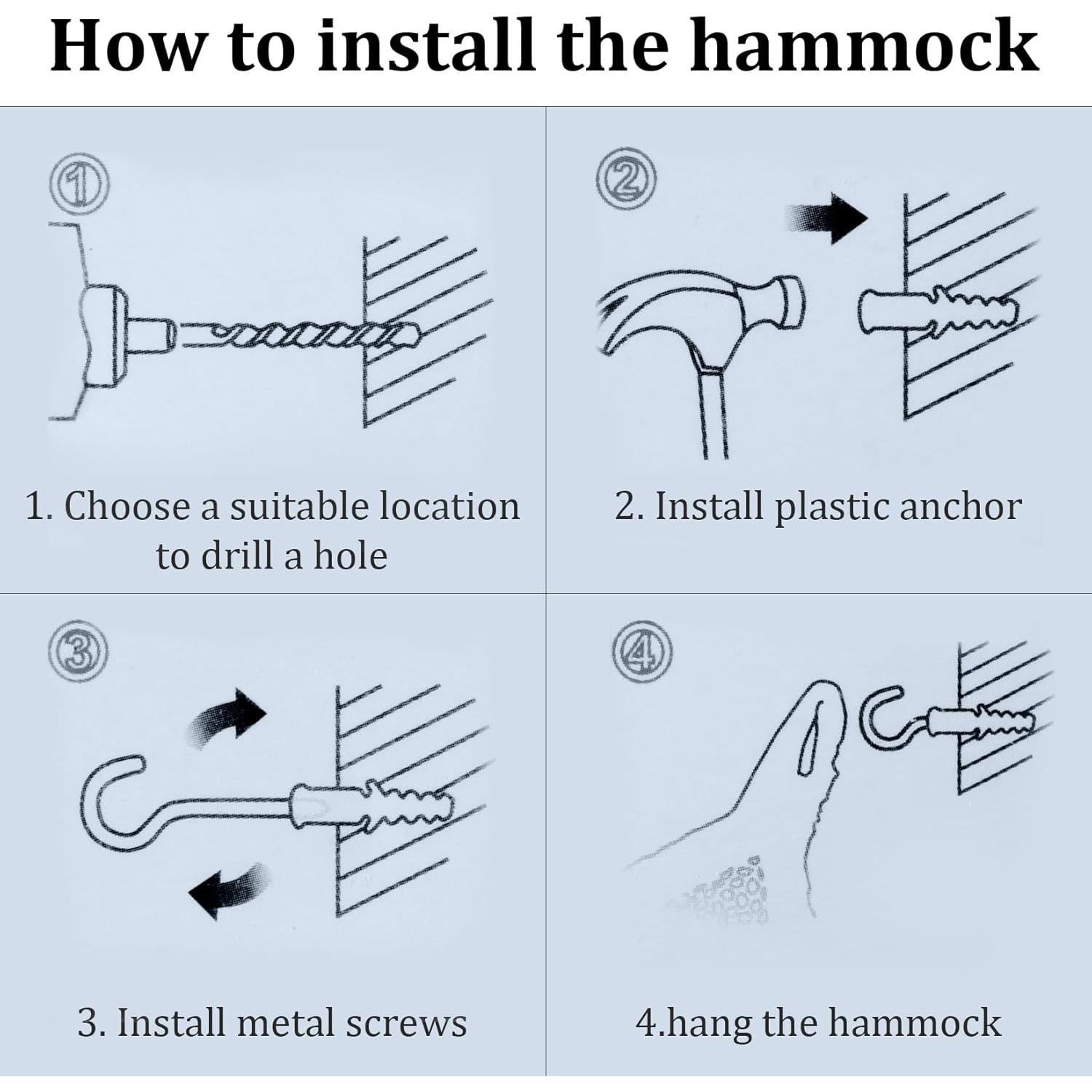 How to install the hammock

①

1. Choose a suitable location to drill a hole

②

2. Install plastic anchor

③

3. Install metal screws

④

4.hang the hammock