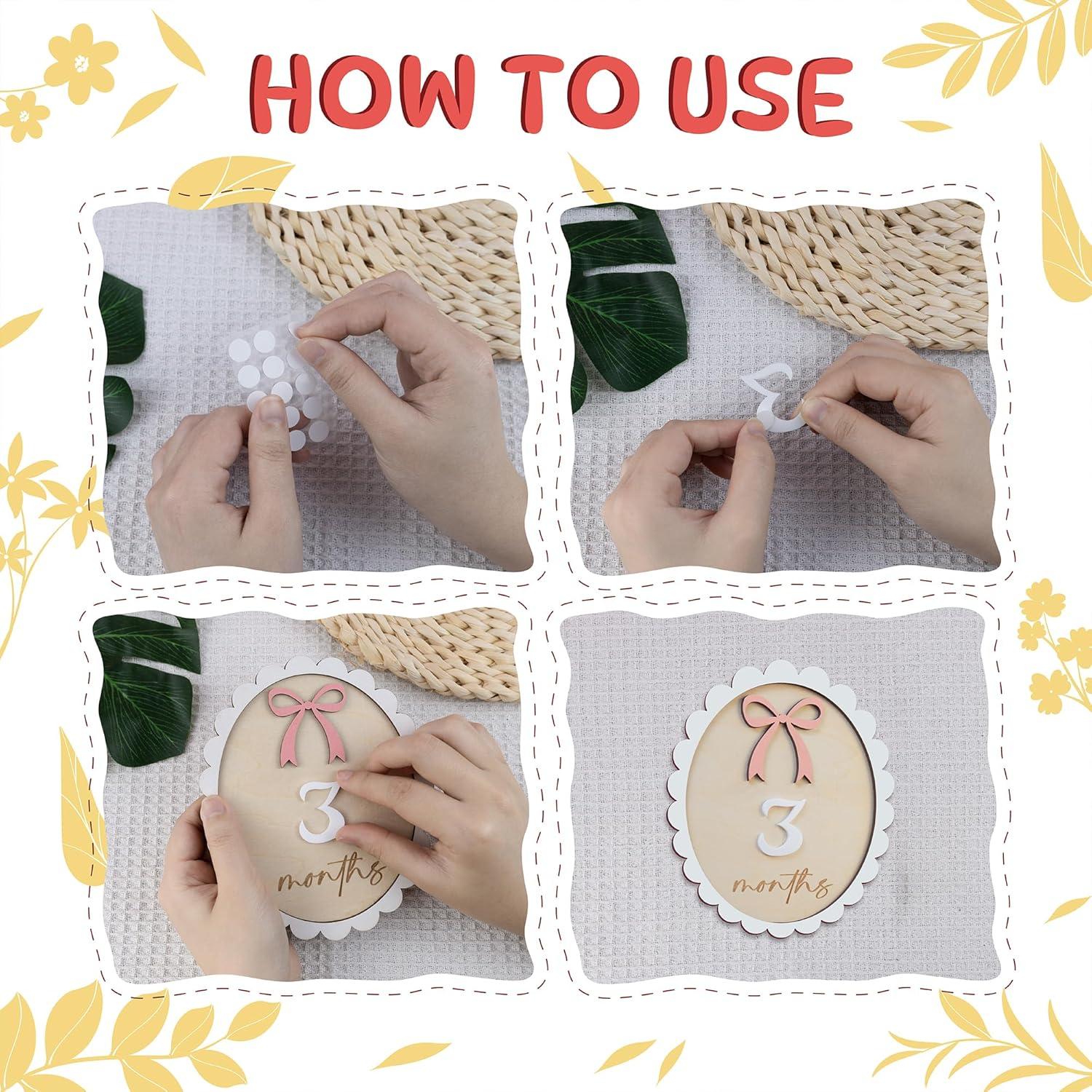 HOW TO USE

3
months

3
months