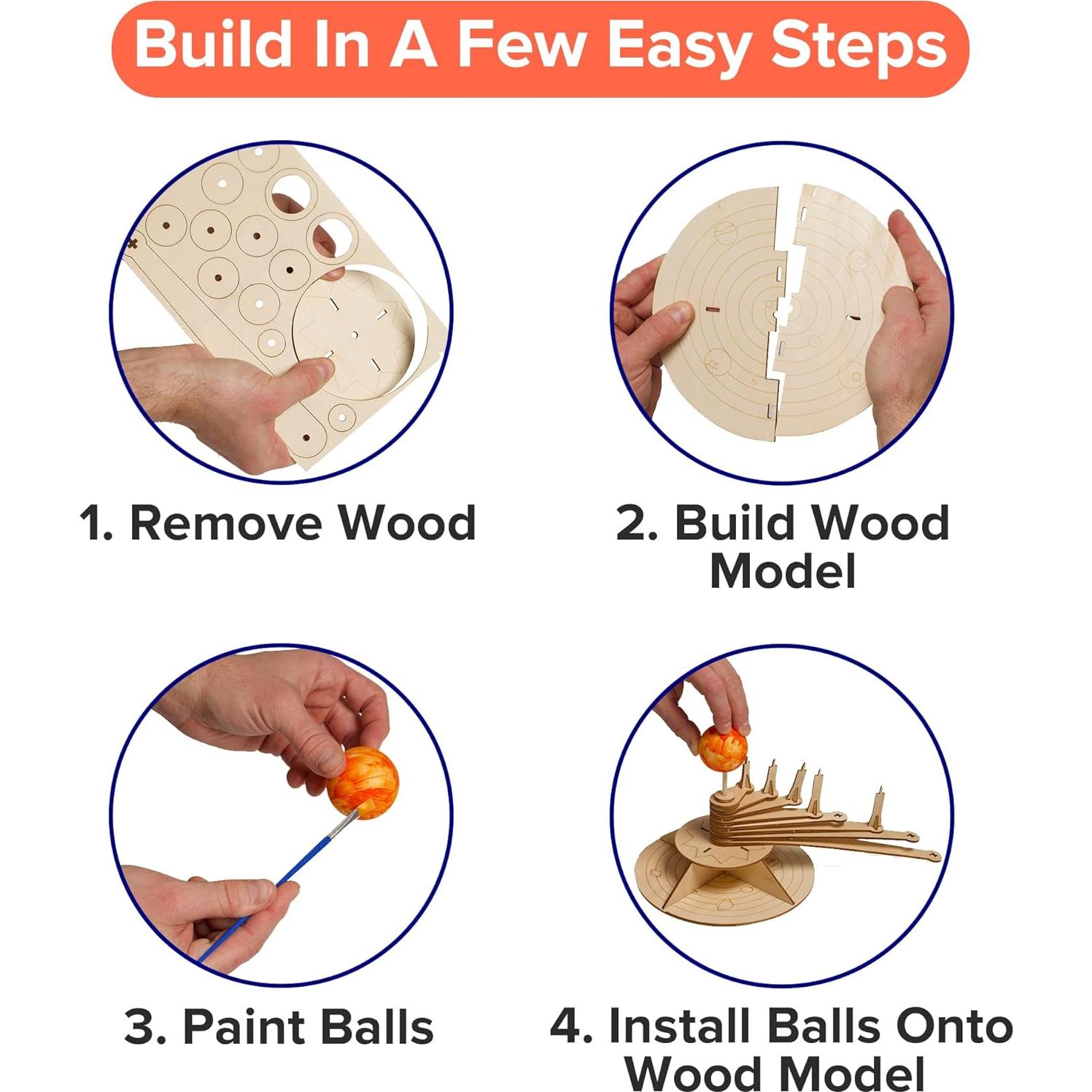 Build In A Few Easy Steps

1. Remove Wood

2. Build Wood Model

3. Paint Balls

4. Install Balls Onto Wood Model