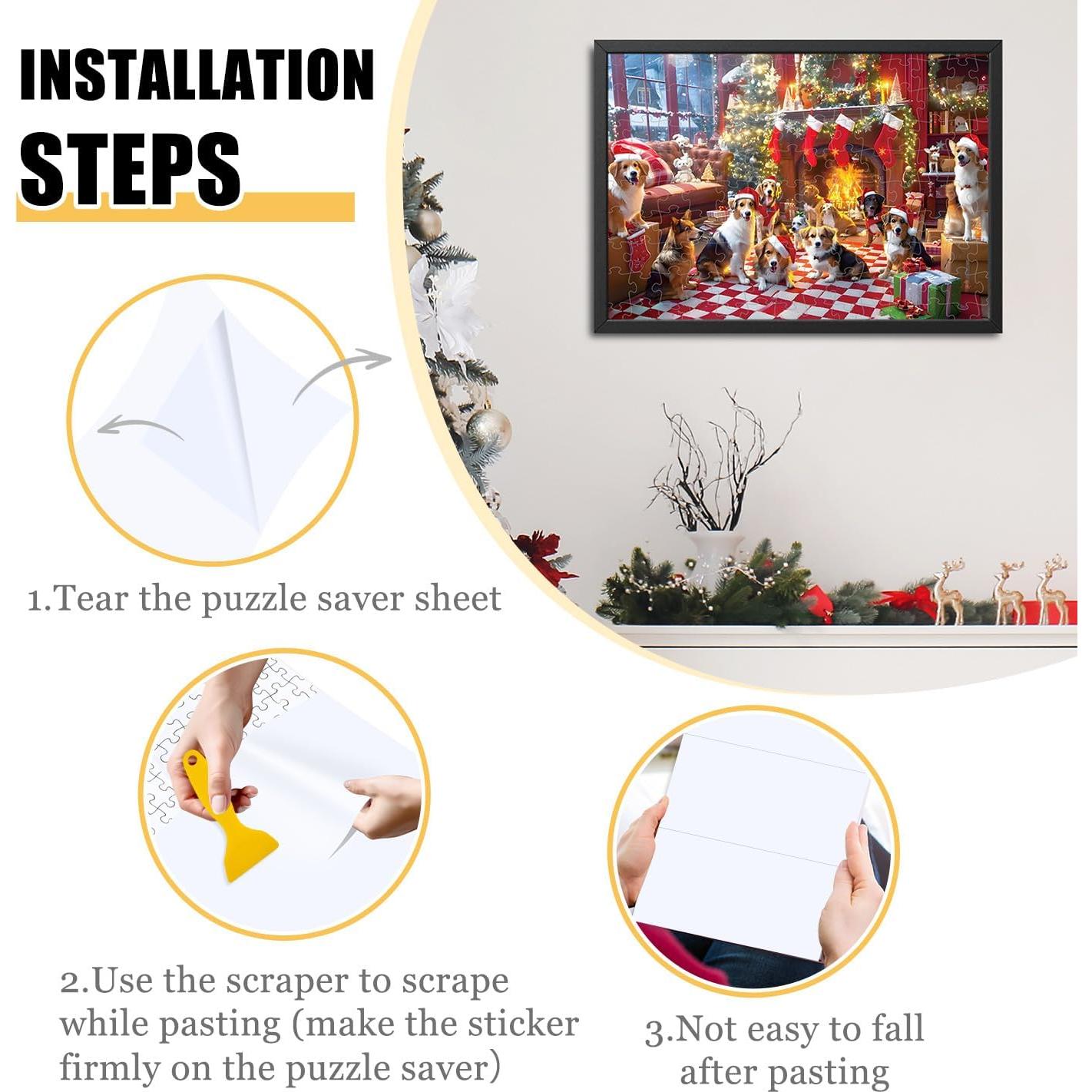 INSTALLATION STEPS

1.Tear the puzzle saver sheet

2.Use the scraper to scrape while pasting (make the sticker firmly on the puzzle saver)

3.Not easy to fall after pasting