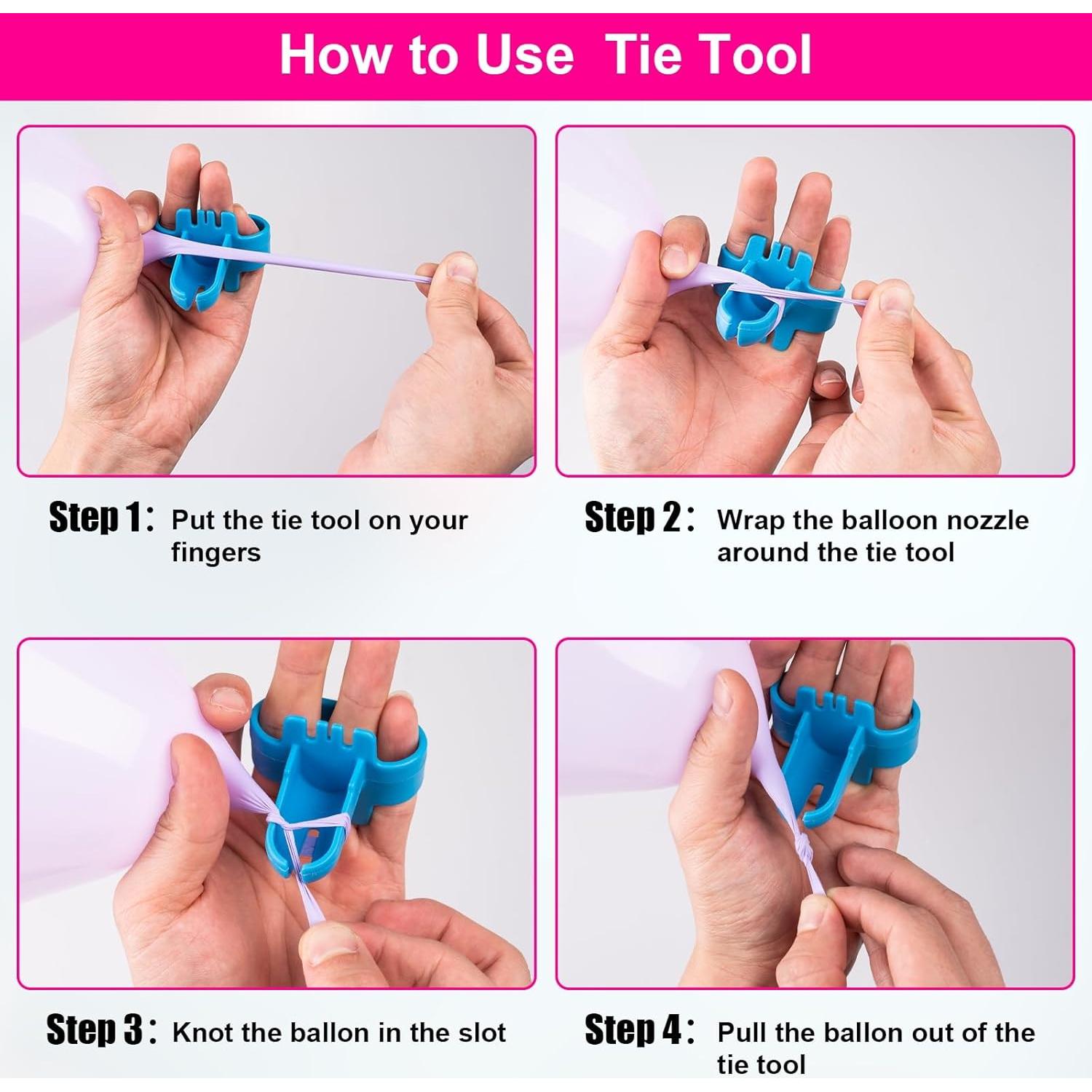 How to Use  Tie Tool

Step 1: Put the tie tool on your fingers

Step 2: Wrap the balloon nozzle around the tie tool

Step 3: Knot the ballon in the slot

Step 4: Pull the ballon out of the tie tool