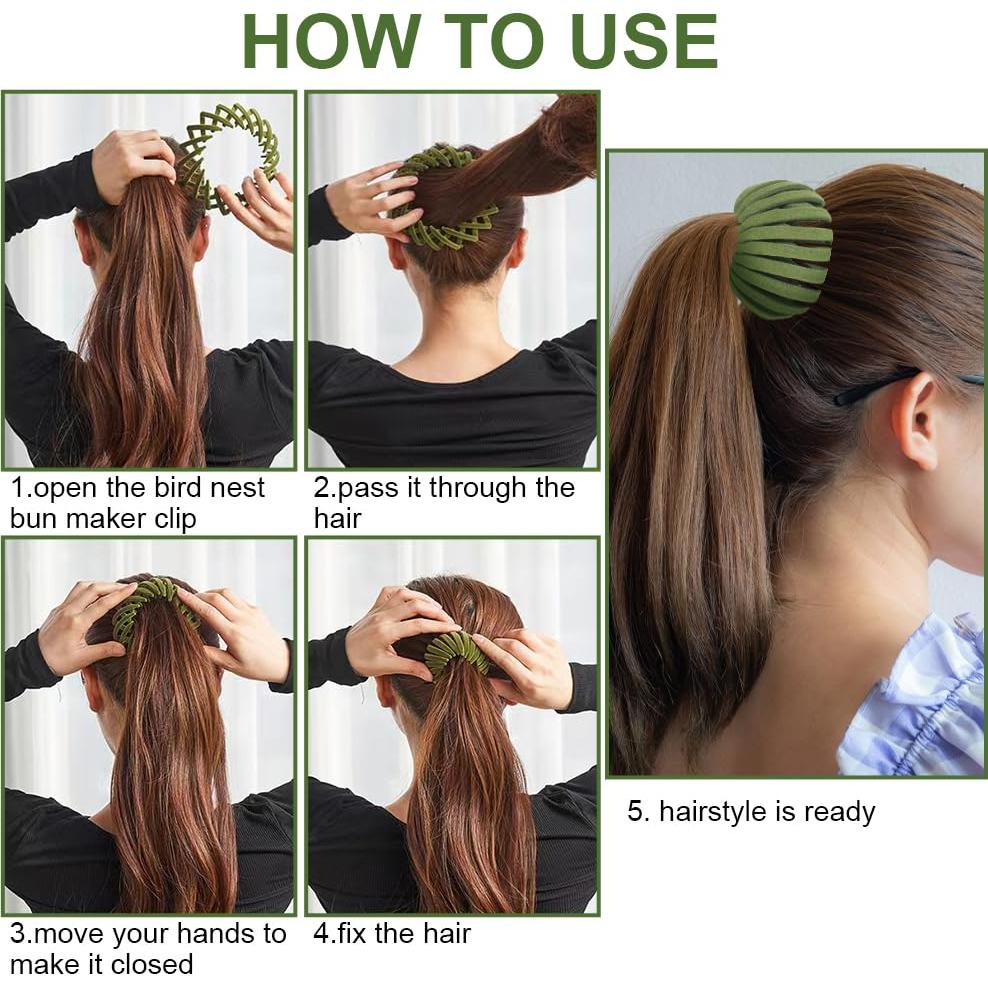 HOW TO USE

1.open the bird nest bun maker clip

2.pass it through the hair

3.move your hands to make it closed

4.fix the hair

5. hairstyle is ready