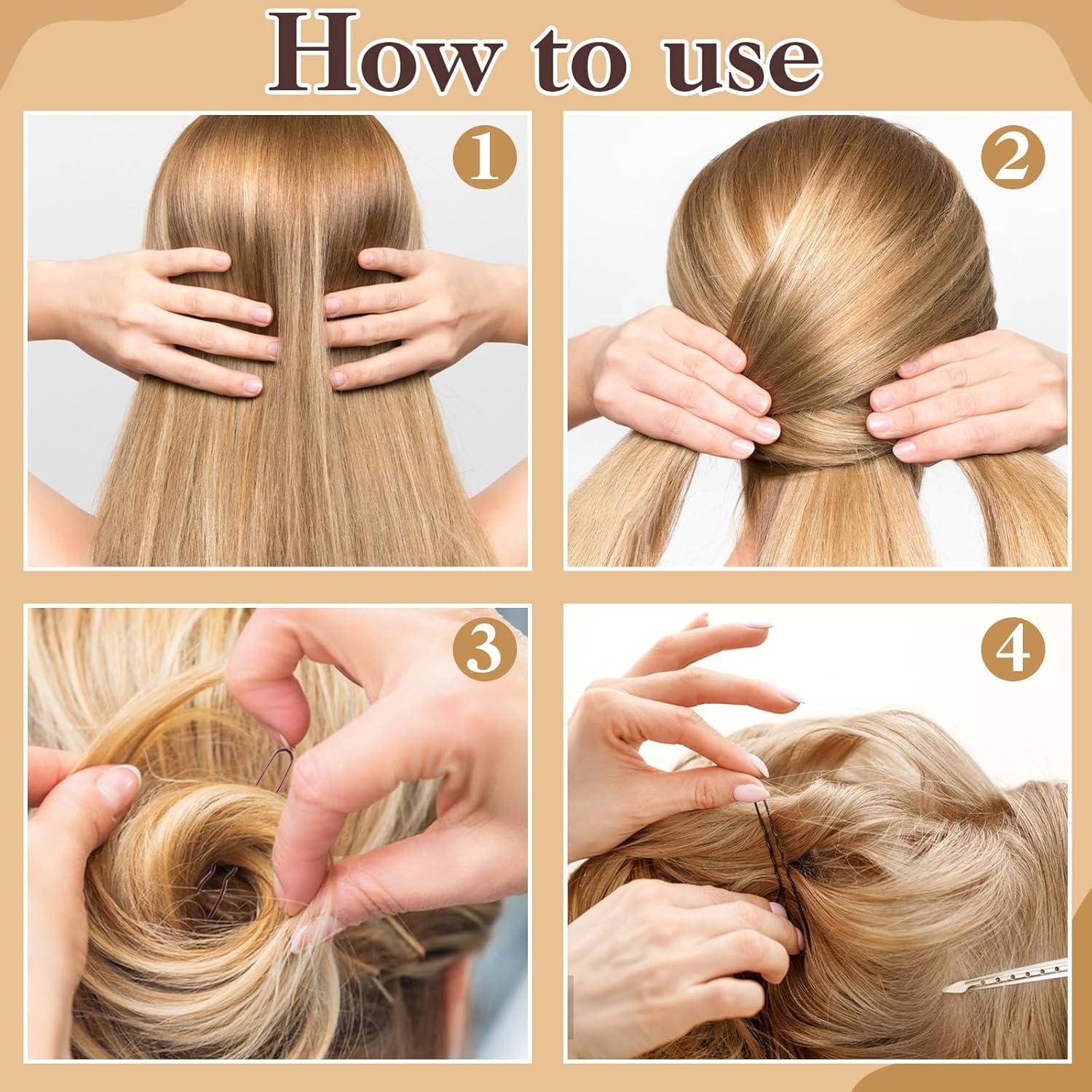 How to use

1

2

3

4