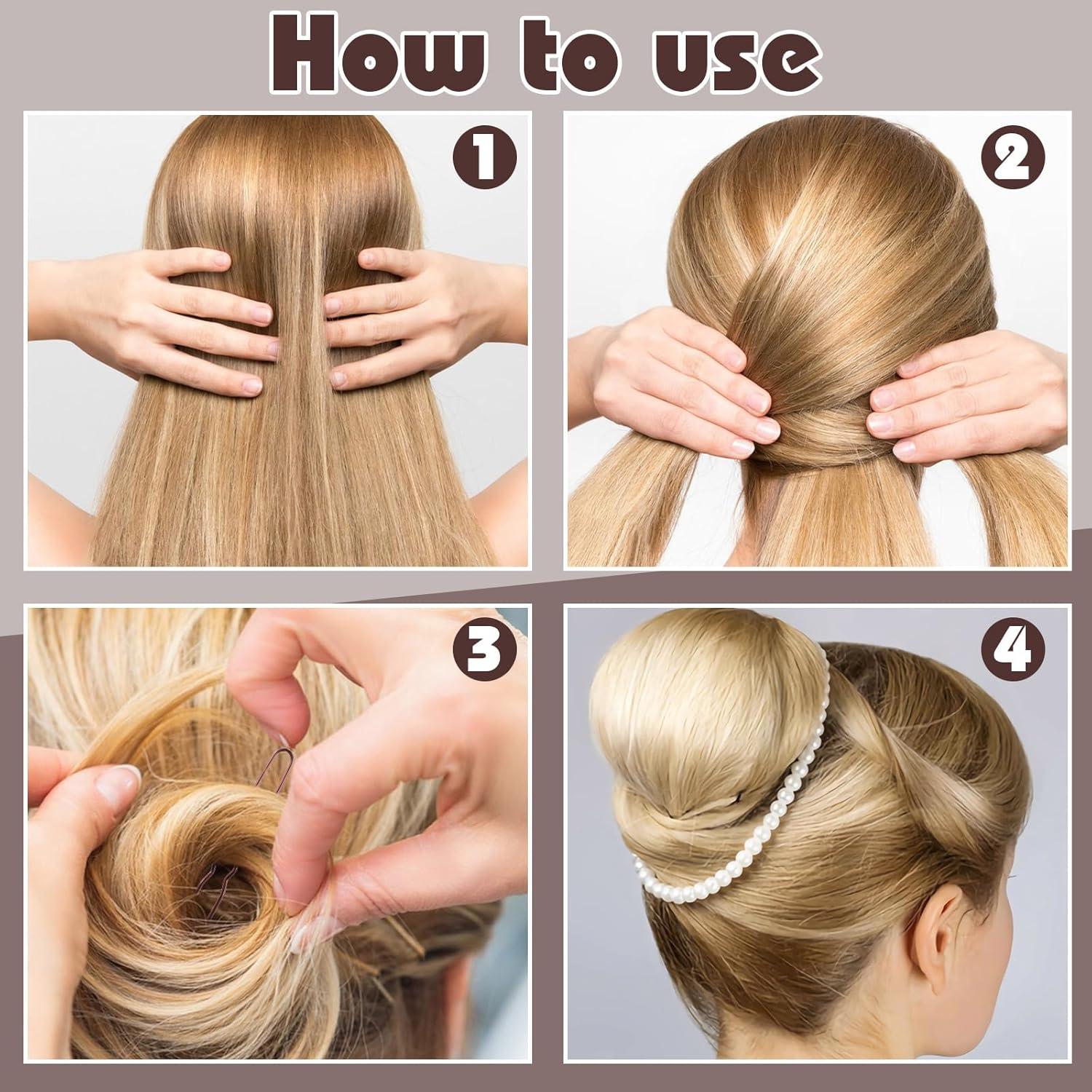 How to use

1

2

3

4