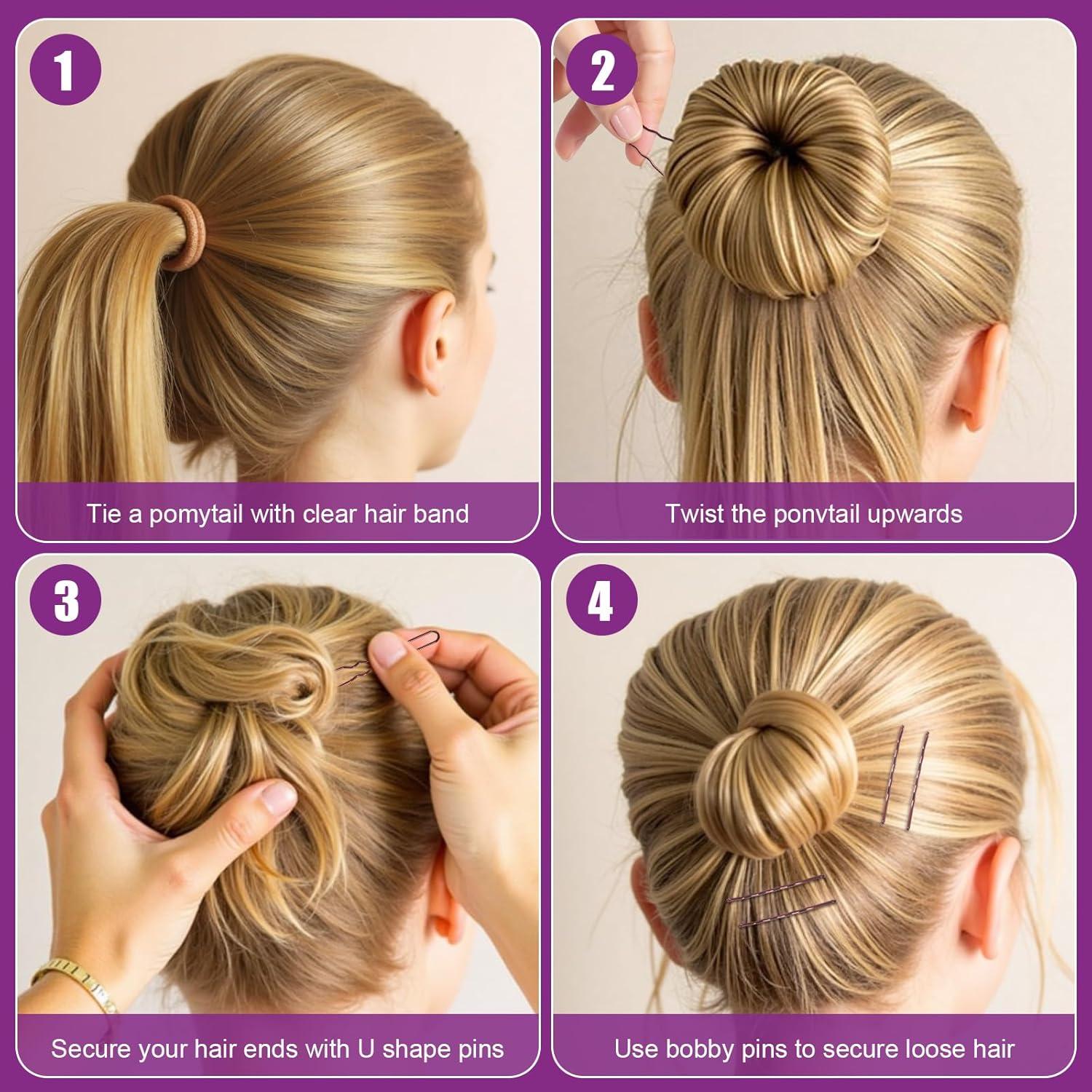 1

Tie a pomytail with clear hair band

2

Twist the ponvtail upwards

3

Secure your hair ends with U shape pins

4

Use bobby pins to secure loose hair