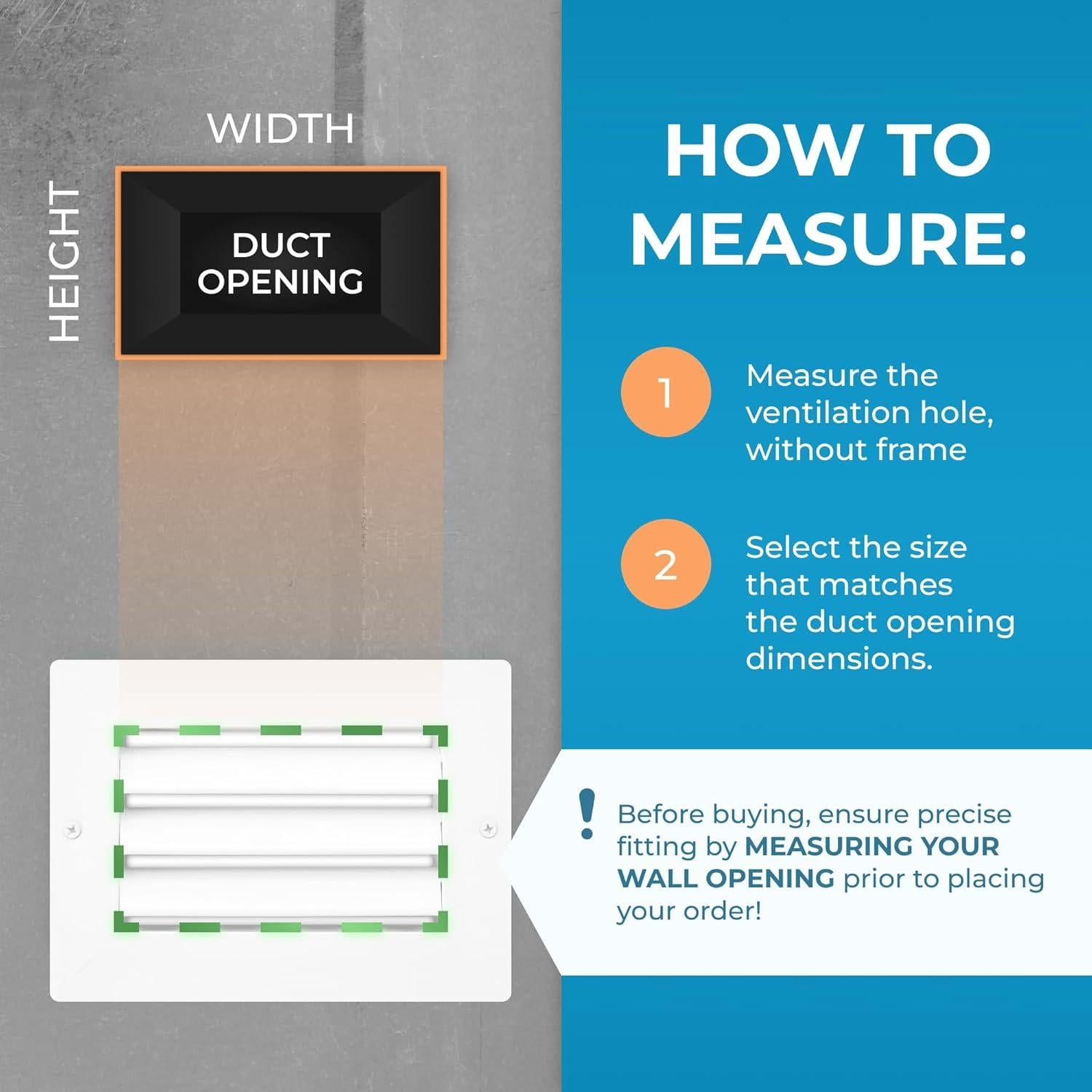 WIDTH

HEIGHT

DUCT OPENING

HOW TO MEASURE:

1 Measure the ventilation hole, without frame

2 Select the size that matches the duct opening dimensions.

! Before buying, ensure precise fitting by MEASURING YOUR WALL OPENING prior to placing your order!