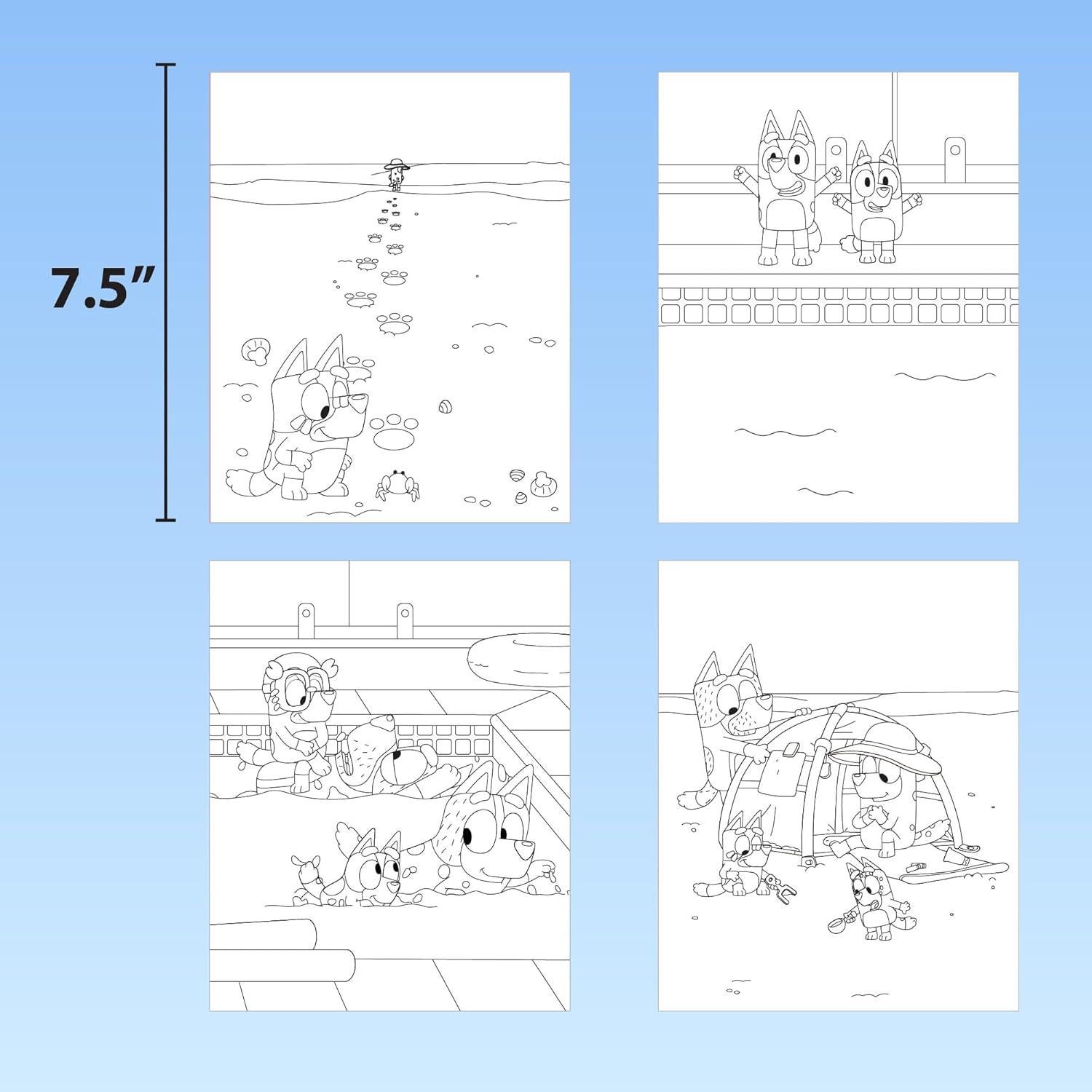 7.5”