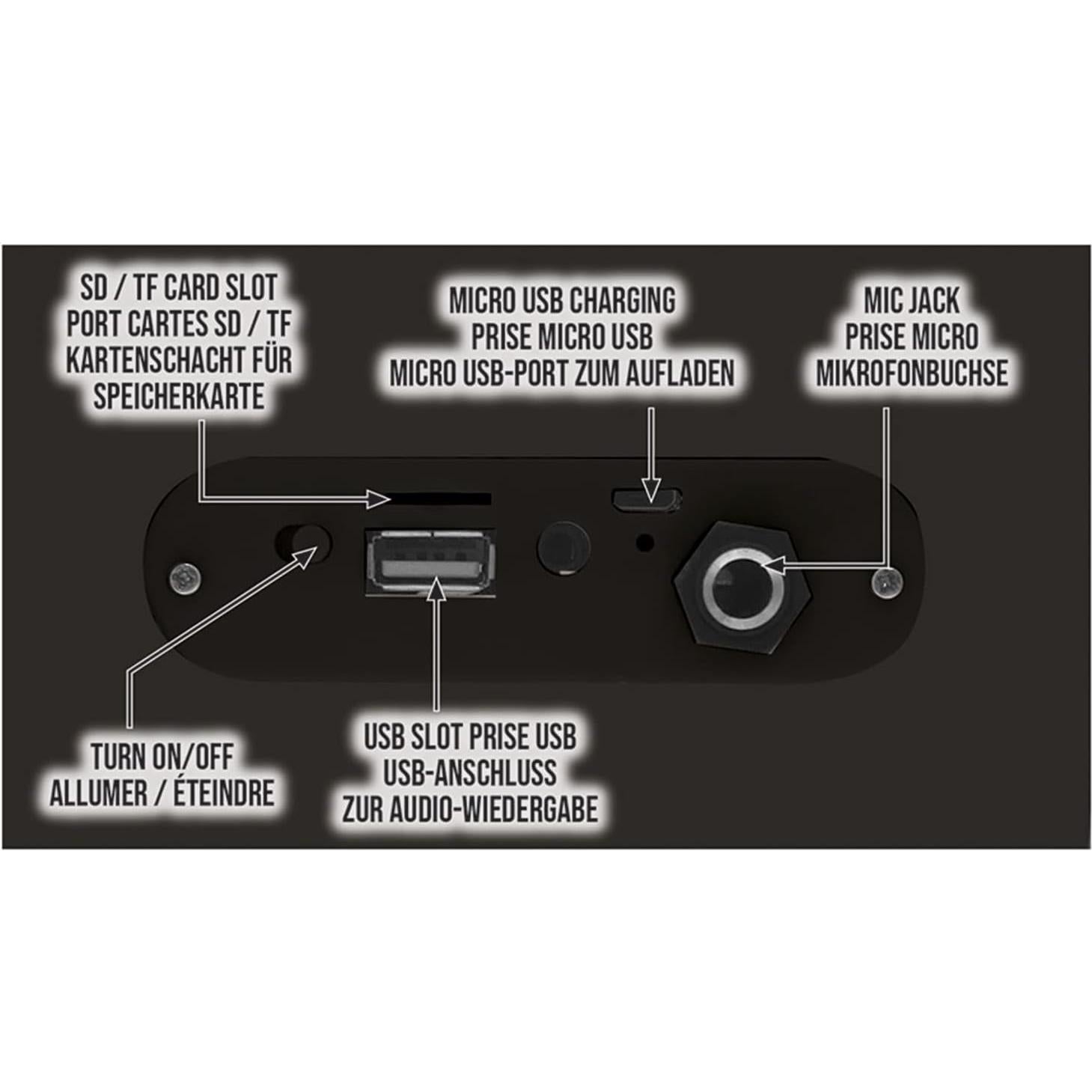 SD / TF CARD SLOT
PORT CARTES SD / TF
KARTENSCHACHT FÜR
SPEICHERKARTE

MICRO USB CHARGING
PRISE MICRO USB
MICRO USB-PORT ZUM AUFLADEN

MIC JACK
PRISE MICRO
MIKROFONBUCHSE

TURN ON/OFF
ALLUMER / ÉTEINDRE

USB SLOT PRISE USB
USB-ANSCHLUSS
ZUR AUDIO-WIEDERGABE