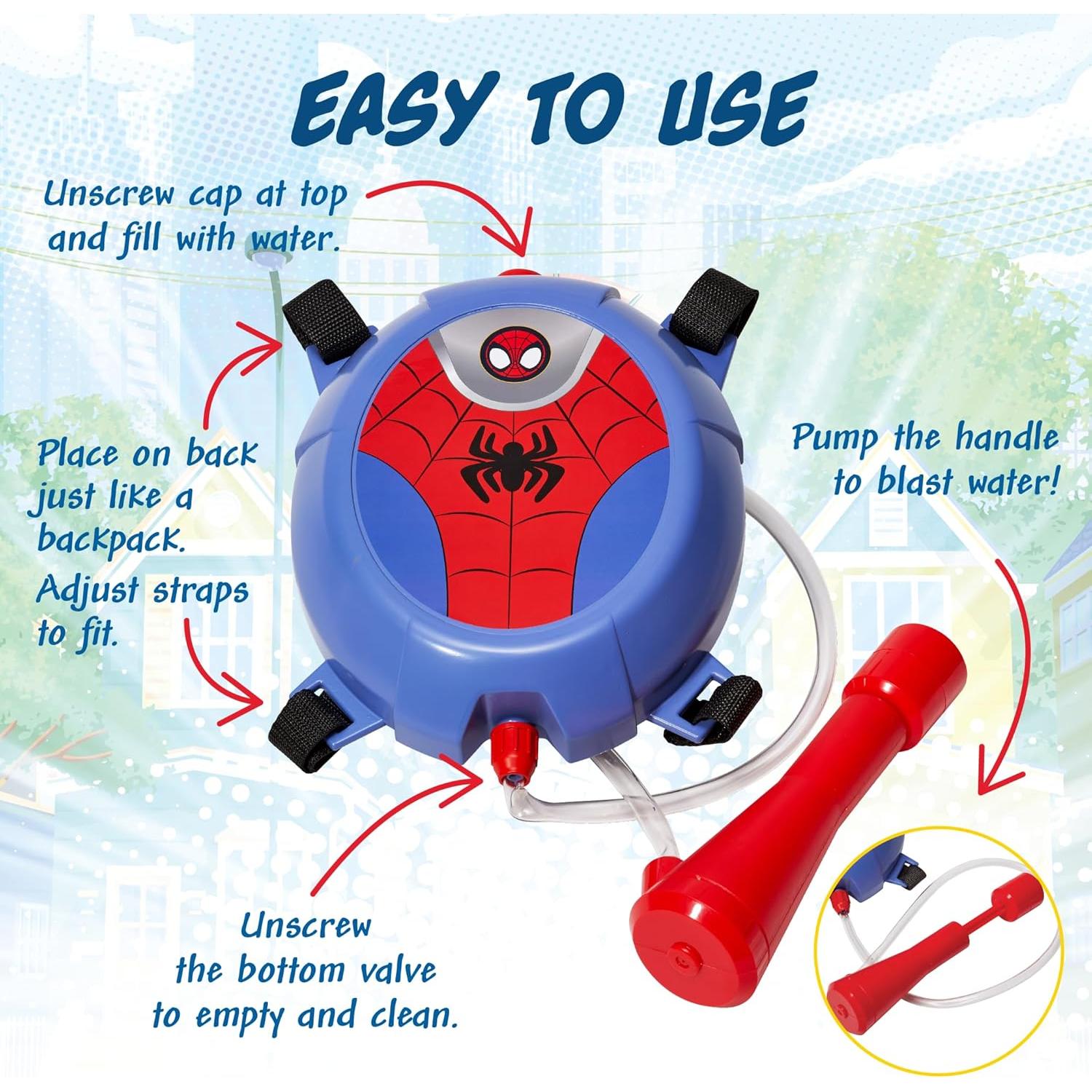 EASY TO USE

Unscrew cap at top and fill with water.

Place on back just like a backpack.

Adjust straps to fit.

Pump the handle to blast water!

Unscrew the bottom valve to empty and clean.