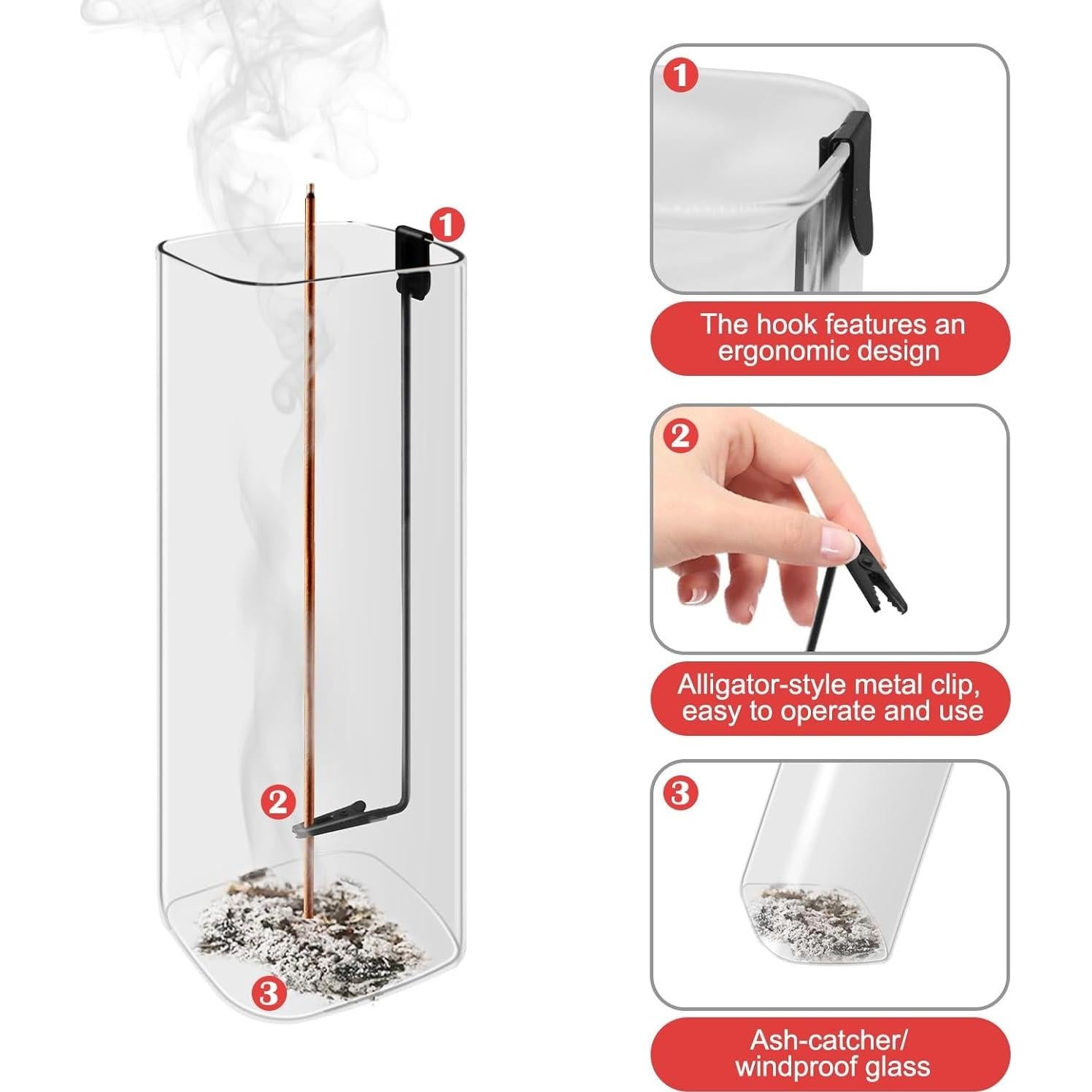 1

2

3

1

The hook features an ergonomic design

2

Alligator-style metal clip, easy to operate and use

3

Ash-catcher/ windproof glass