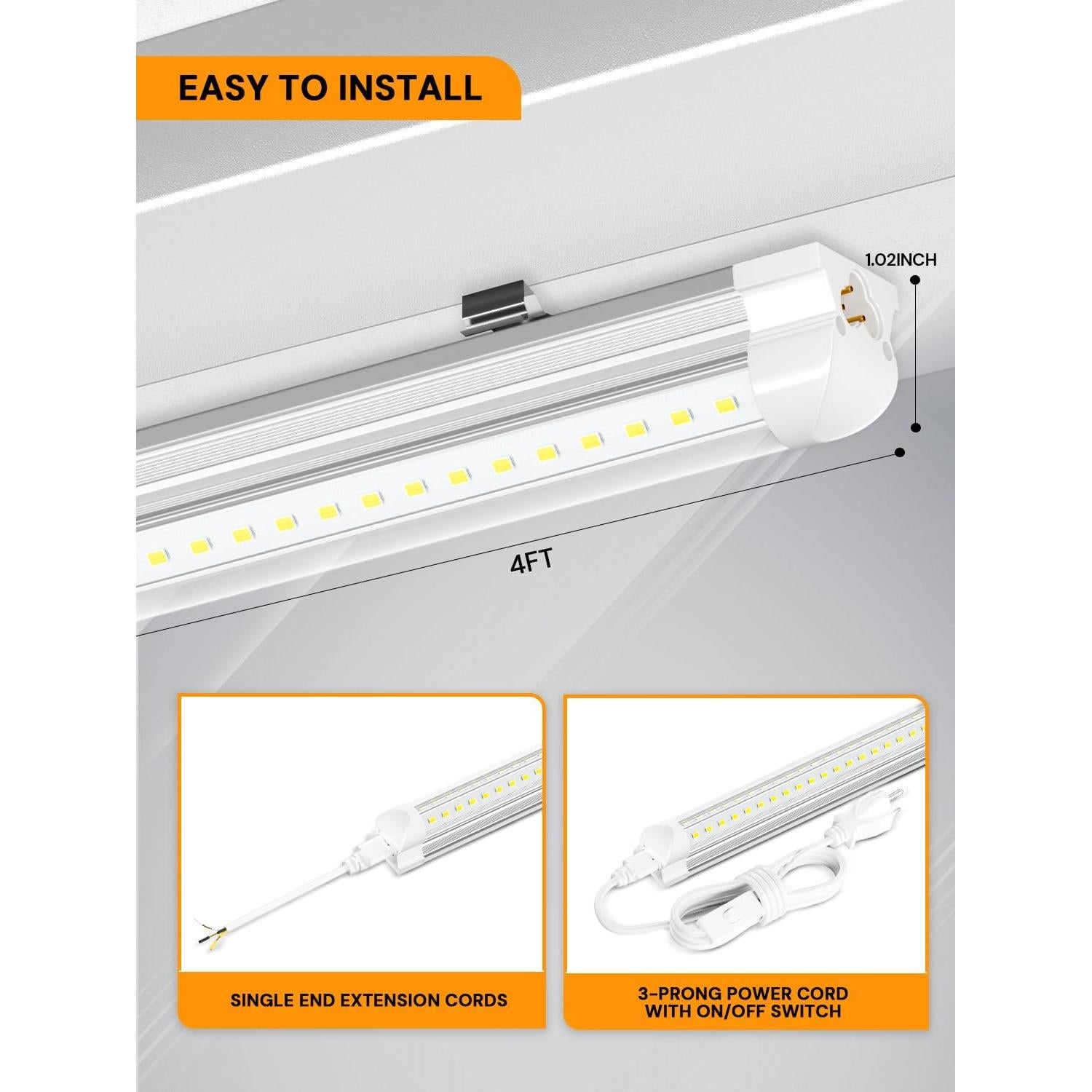 EASY TO INSTALL

1.02INCH

4FT

SINGLE END EXTENSION CORDS

3-PRONG POWER CORD WITH ON/OFF SWITCH