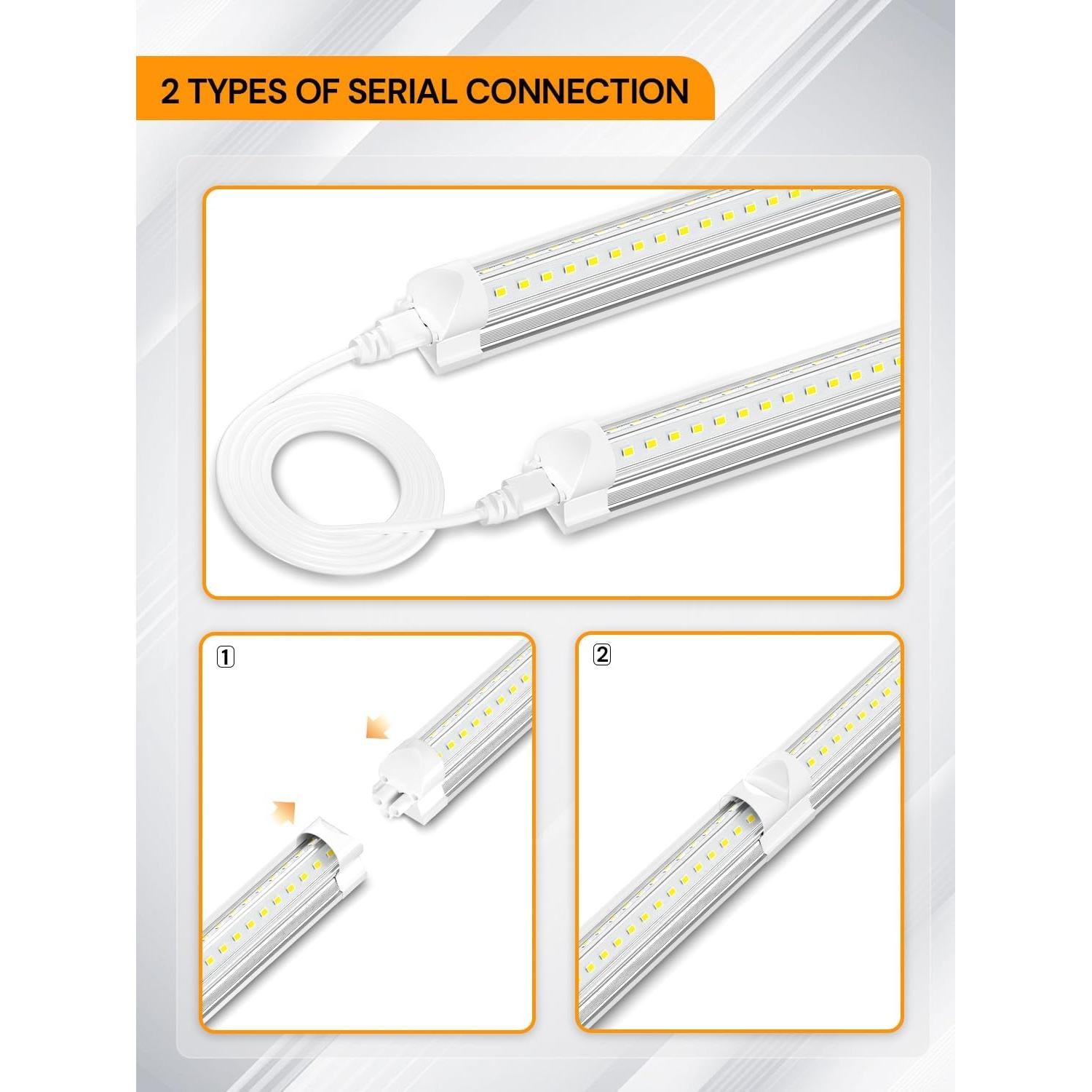 2 TYPES OF SERIAL CONNECTION

1

2