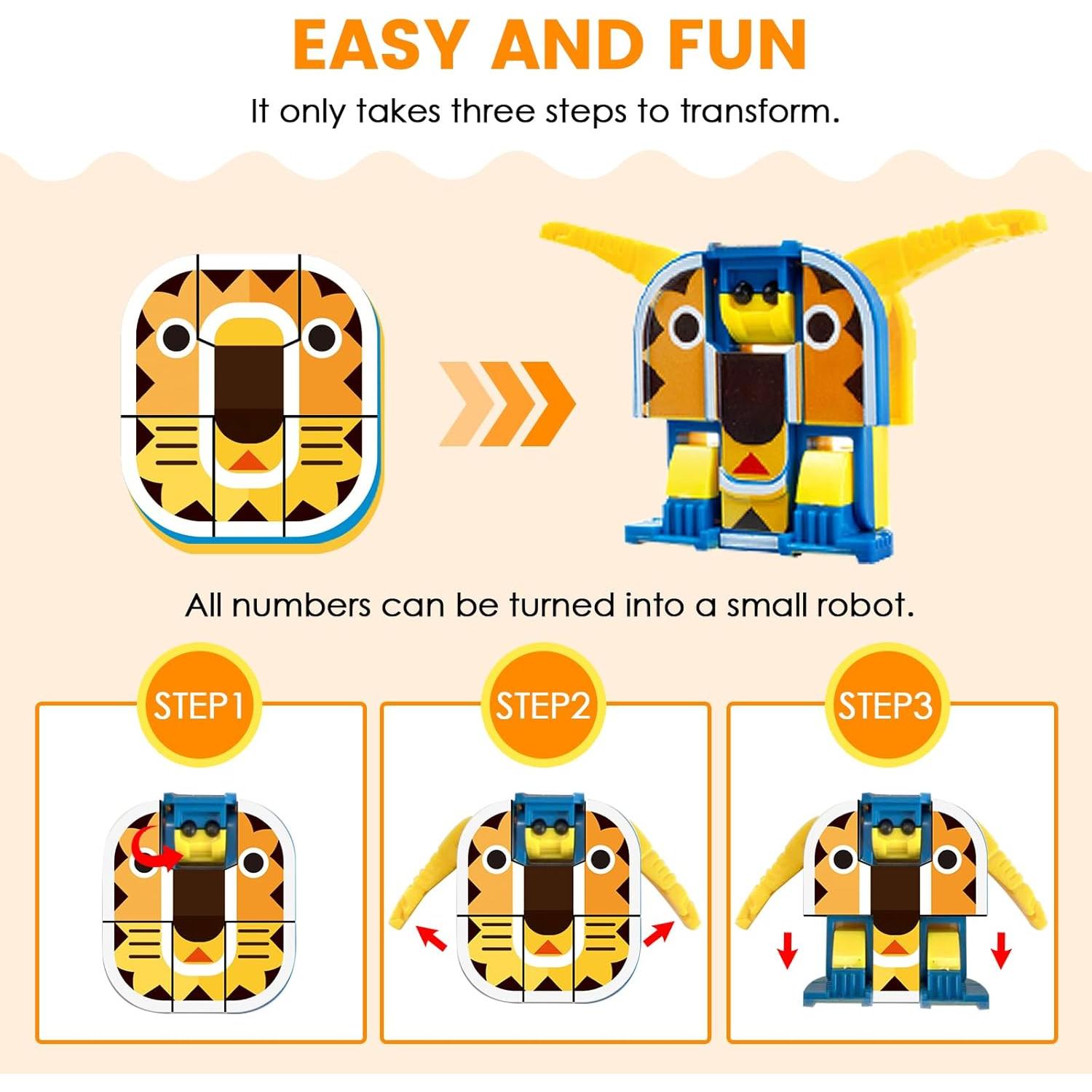 EASY AND FUN

It only takes three steps to transform.

All numbers can be turned into a small robot.

STEP1

STEP2

STEP3