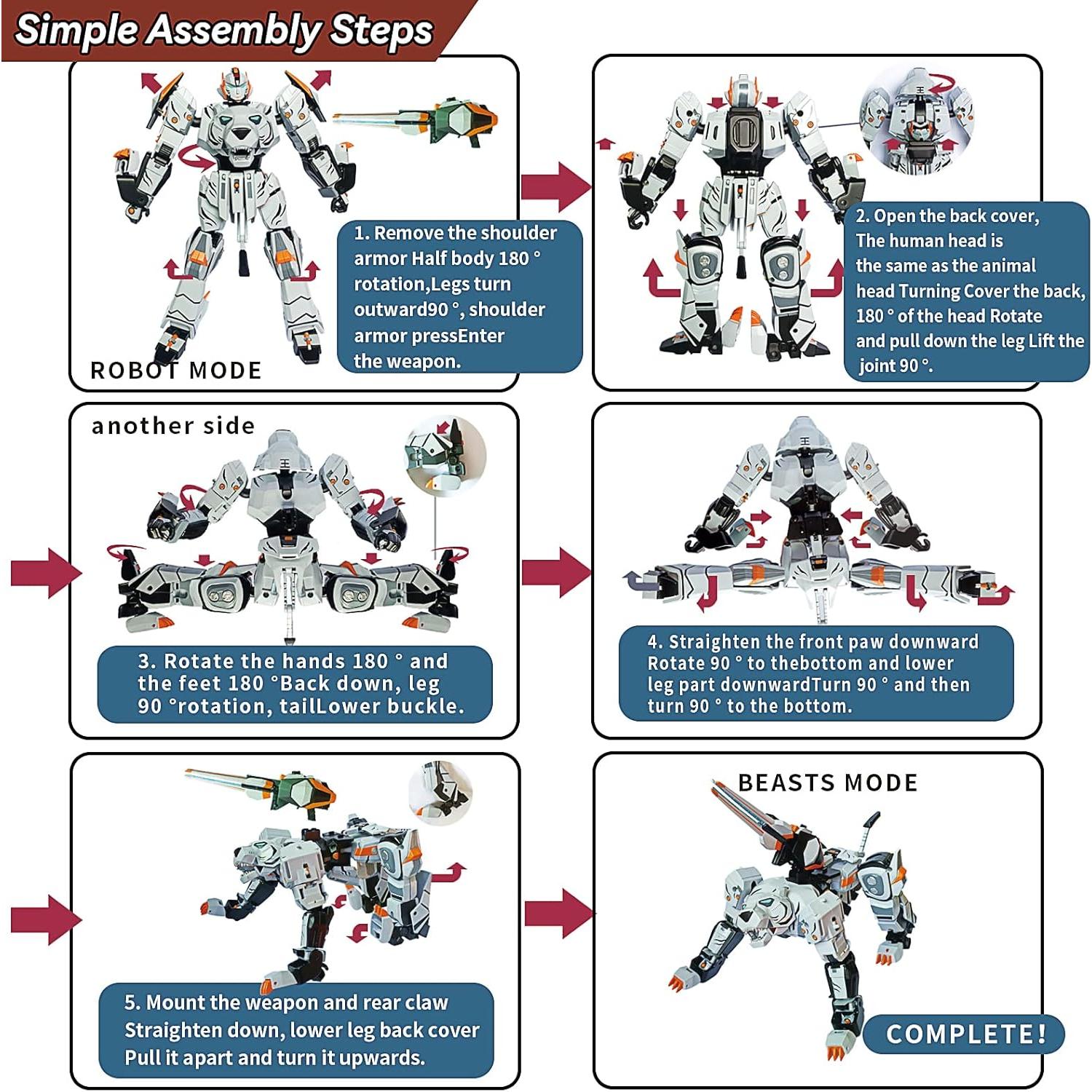 Simple Assembly Steps

ROBOT MODE

1. Remove the shoulder armor Half body 180 ° rotation,Legs turn outward90 °, shoulder armor pressEnter the weapon.

2. Open the back cover, The human head is the same as the animal head Turning Cover the back, 180 ° of the head Rotate and pull down the leg Lift the joint 90 °.

another side

3. Rotate the hands 180 ° and the feet 180 °Back down, leg 90 °rotation, tailLower buckle.

4. Straighten the front paw downward Rotate 90 ° to thebottom and lower leg part downwardTurn 90 ° and then turn 90 ° to the bottom.

5. Mount the weapon and rear claw Straighten down, lower leg back cover Pull it apart and turn it upwards.

BEASTS MODE

COMPLETE!