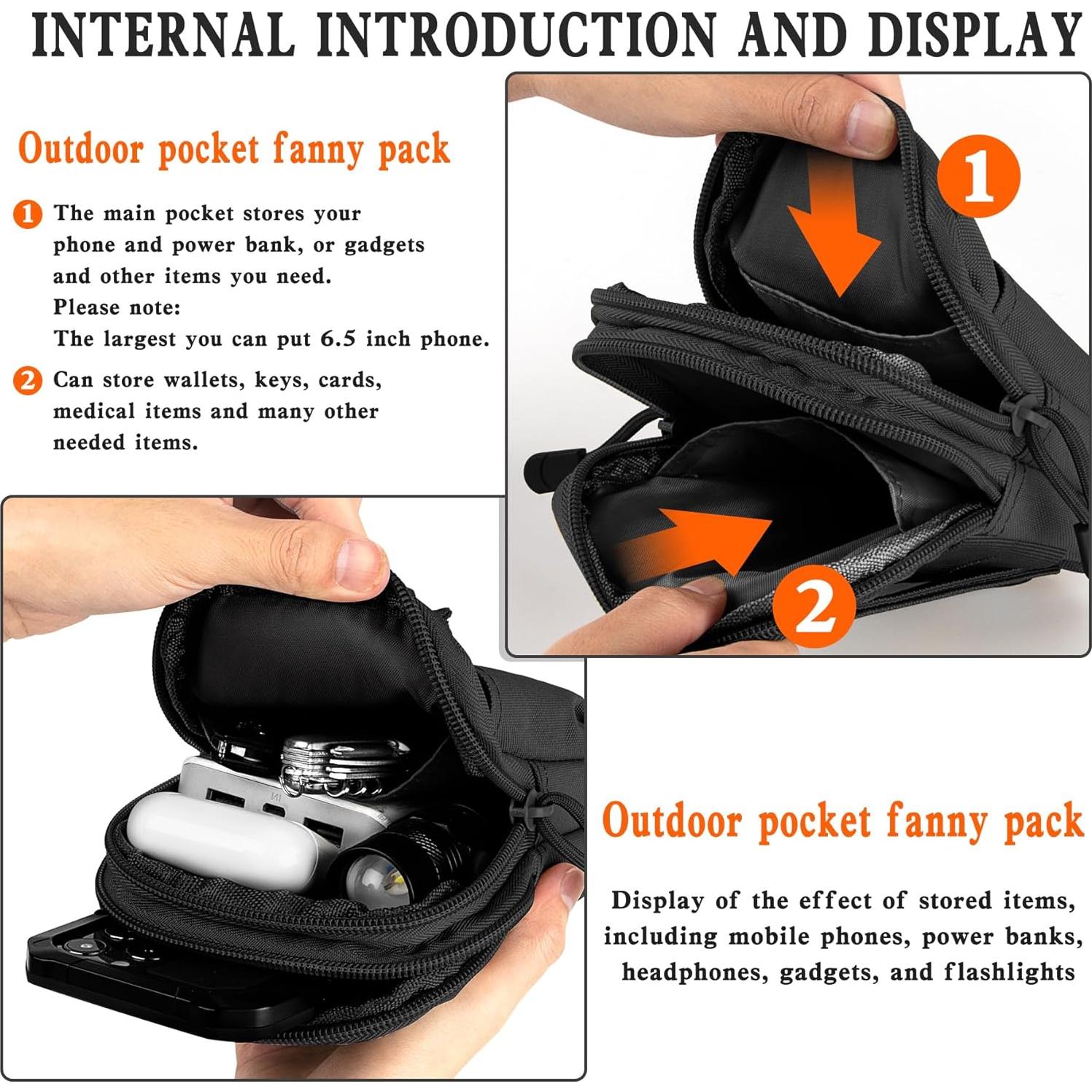 INTERNAL INTRODUCTION AND DISPLAY

Outdoor pocket fanny pack

1 The main pocket stores your phone and power bank, or gadgets and other items you need.
Please note:
The largest you can put 6.5 inch phone.

2 Can store wallets, keys, cards, medical items and many other needed items.

1

2

Outdoor pocket fanny pack

Display of the effect of stored items, including mobile phones, power banks, headphones, gadgets, and flashlights