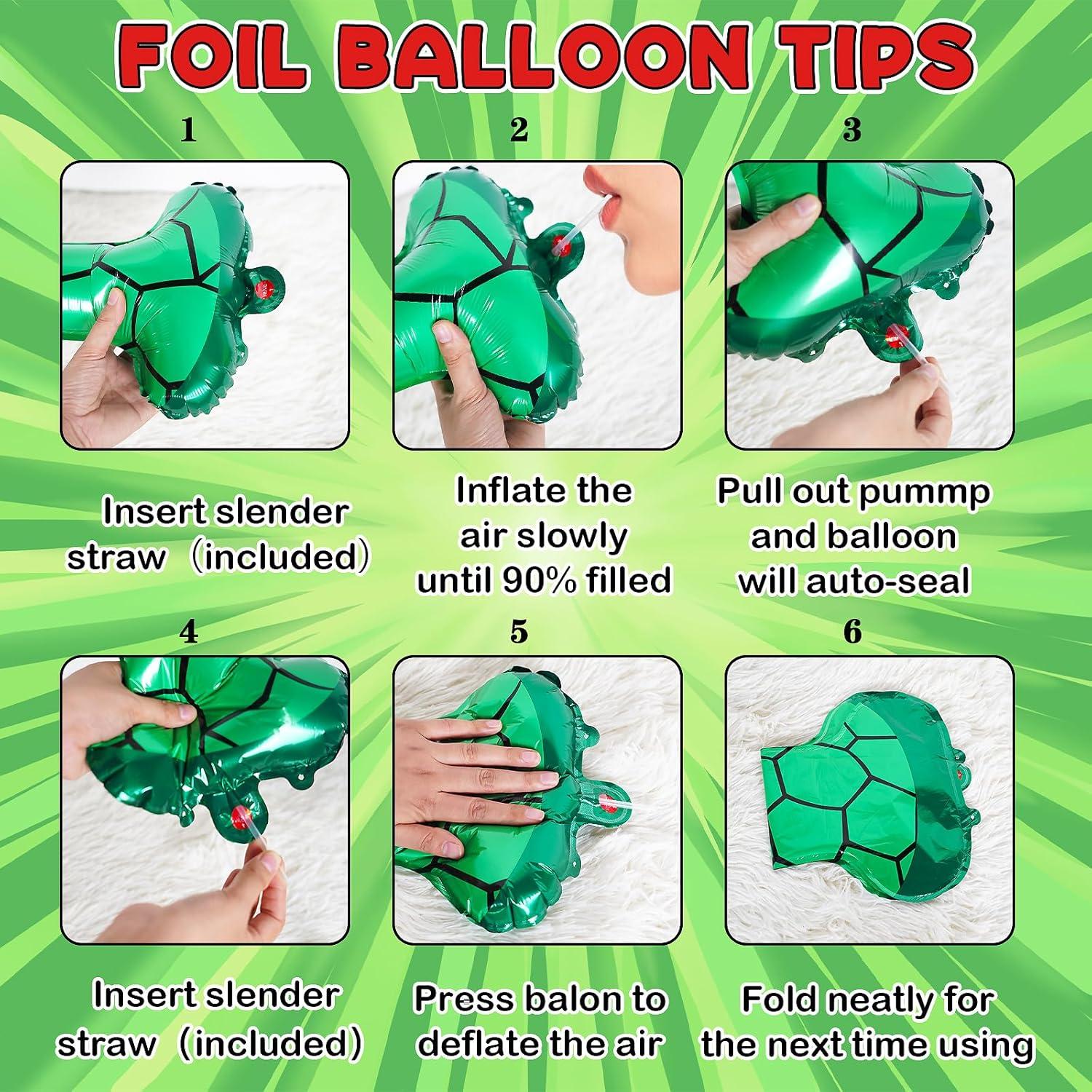 FOIL BALLOON TIPS

1

Insert slender straw （included）

2

Inflate the air slowly until 90% filled

3

Pull out pummp and balloon will auto-seal

4

Insert slender straw （included）

5

Press balon to deflate the air

6

Fold neatly for the next time using