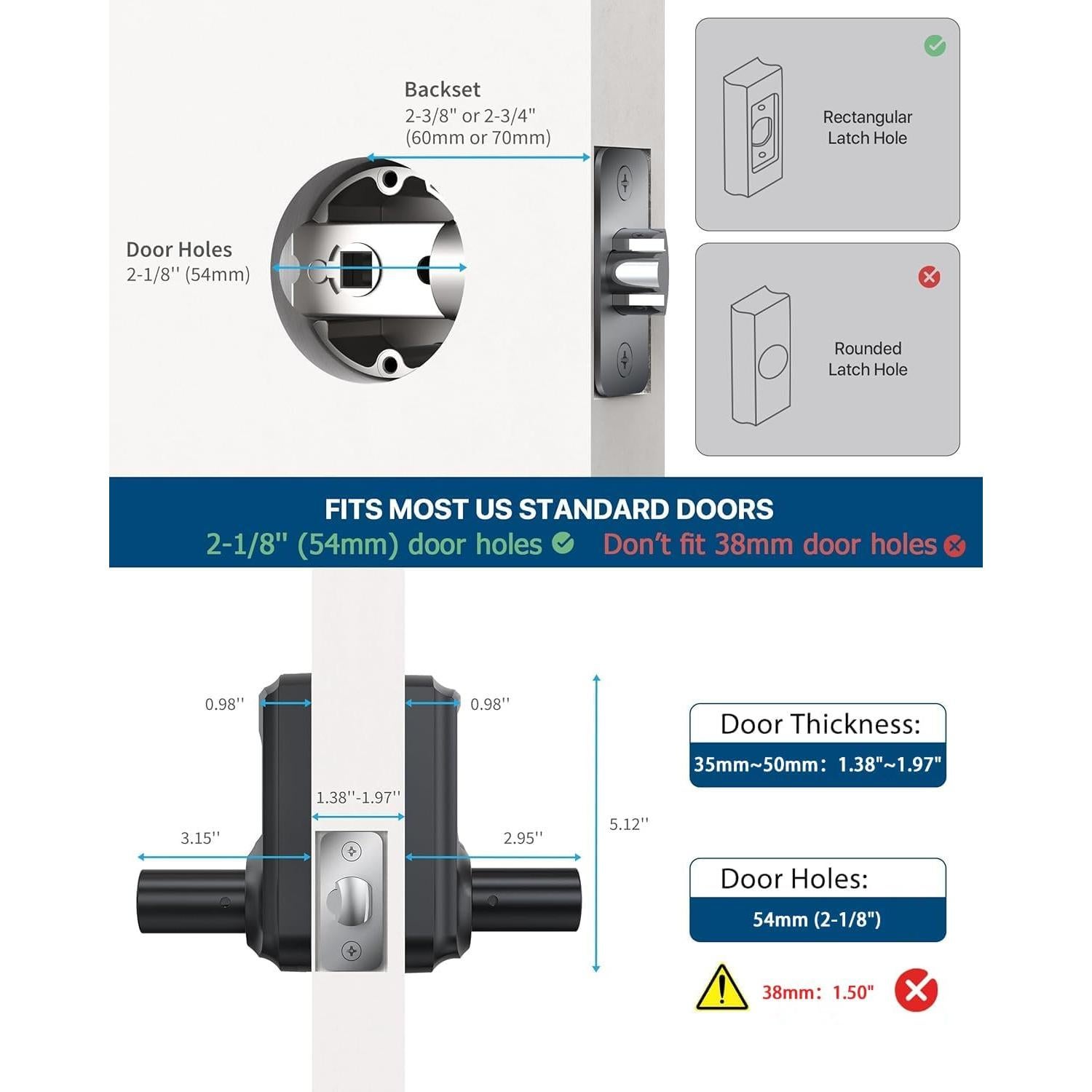 Backset
2-3/8" or 2-3/4"
(60mm or 70mm)

Door Holes
2-1/8'' (54mm)

Rectangular Latch Hole

Rounded Latch Hole

FITS MOST US STANDARD DOORS
2-1/8" (54mm) door holes Don't fit 38mm door holes

0.98''
0.98''
1.38''-1.97''
3.15''
2.95''
5.12''

Door Thickness:
35mm~50mm: 1.38"~1.97"

Door Holes:
54mm (2-1/8")

38mm: 1.50"