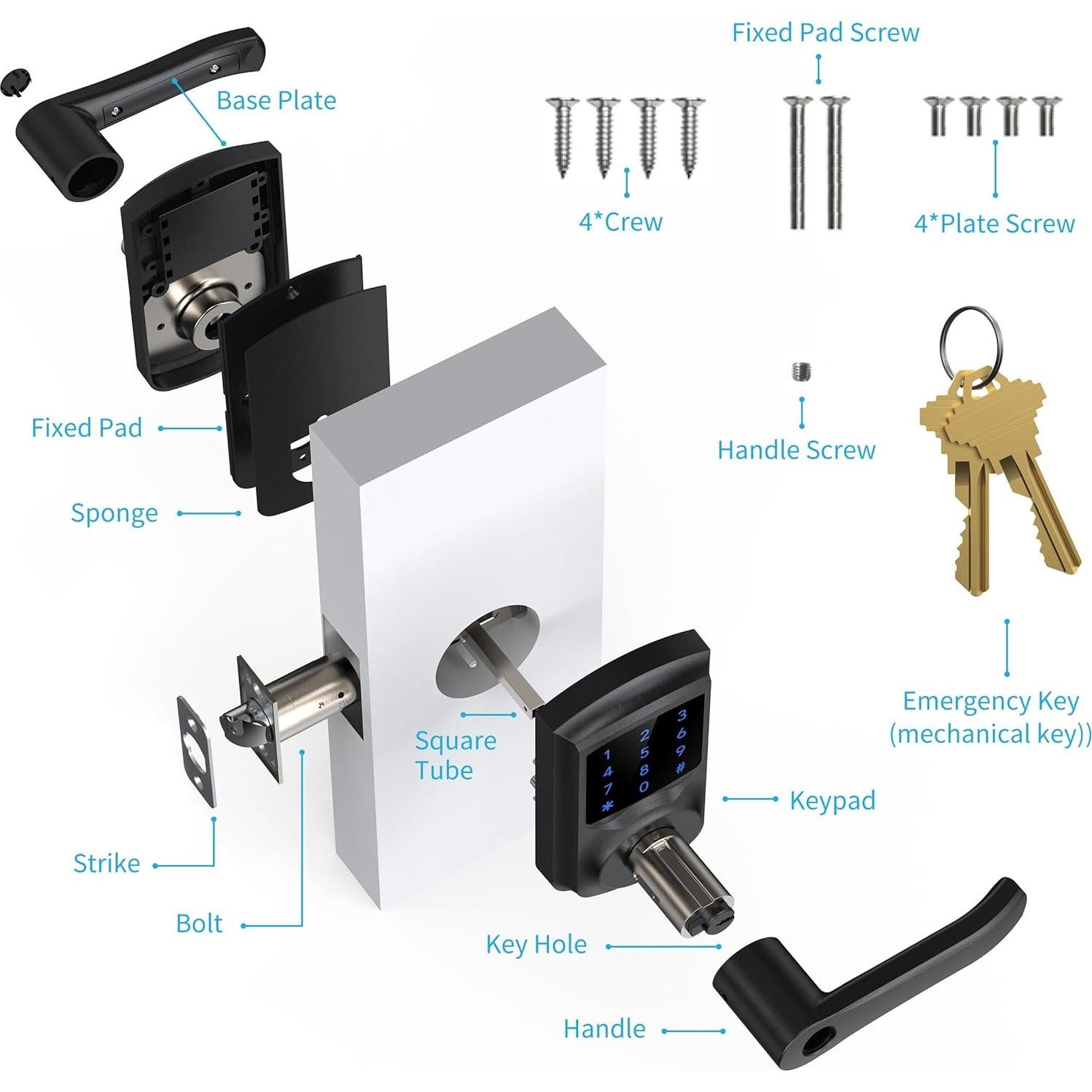 Base Plate

Fixed Pad Screw

4*Crew

4*Plate Screw

Fixed Pad

Sponge

Handle Screw

Emergency Key (mechanical key))

Square Tube

1 2 3
4 5 6
7 8 9
* 0 #

Keypad

Strike

Bolt

Key Hole

Handle