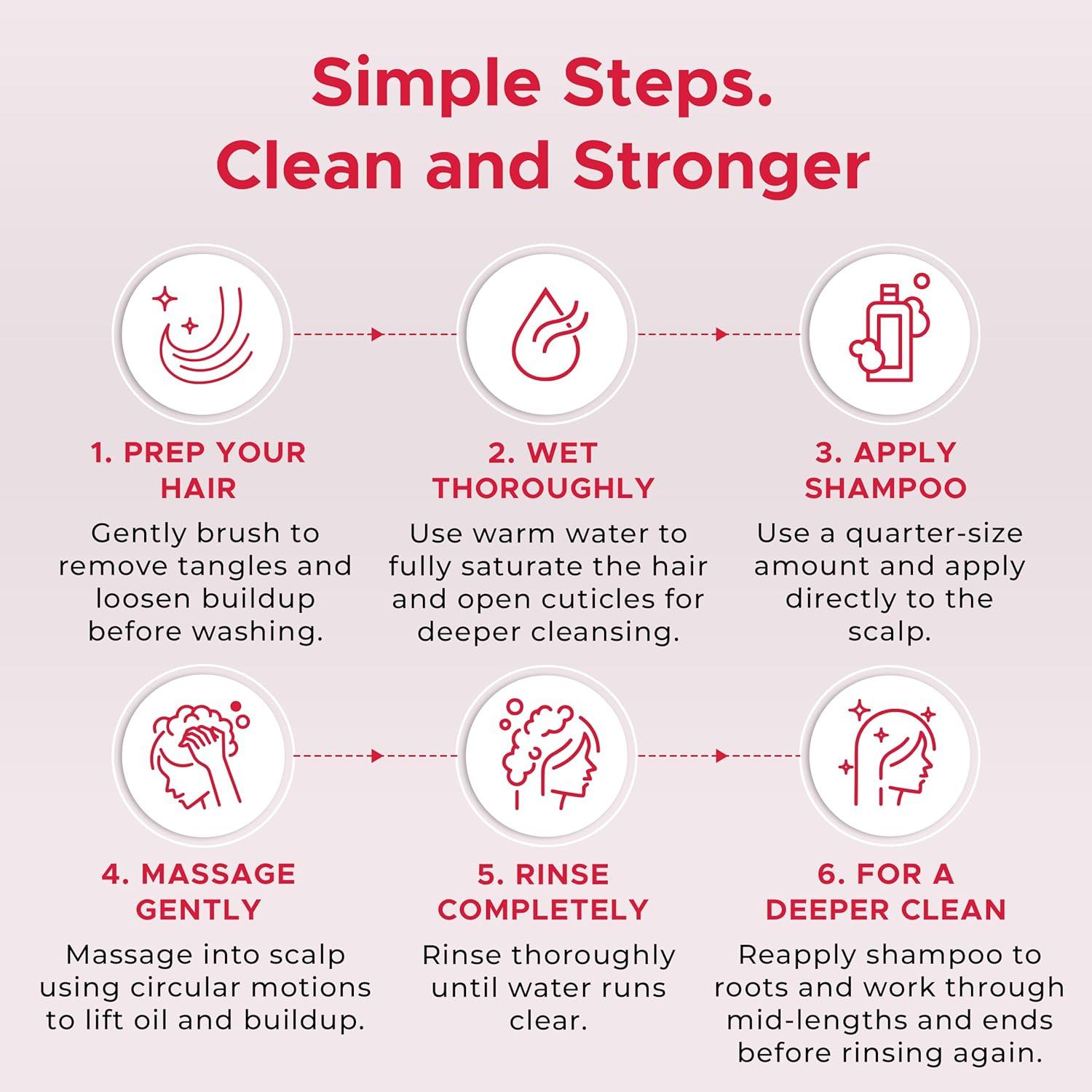 Simple Steps.
Clean and Stronger

1. PREP YOUR HAIR

Gently brush to remove tangles and loosen buildup before washing.

2. WET THOROUGHLY

Use warm water to fully saturate the hair and open cuticles for deeper cleansing.

3. APPLY SHAMPOO

Use a quarter-size amount and apply directly to the scalp.

4. MASSAGE GENTLY

Massage into scalp using circular motions to lift oil and buildup.

5. RINSE COMPLETELY

Rinse thoroughly until water runs clear.

6. FOR A DEEPER CLEAN

Reapply shampoo to roots and work through mid-lengths and ends before rinsing again.