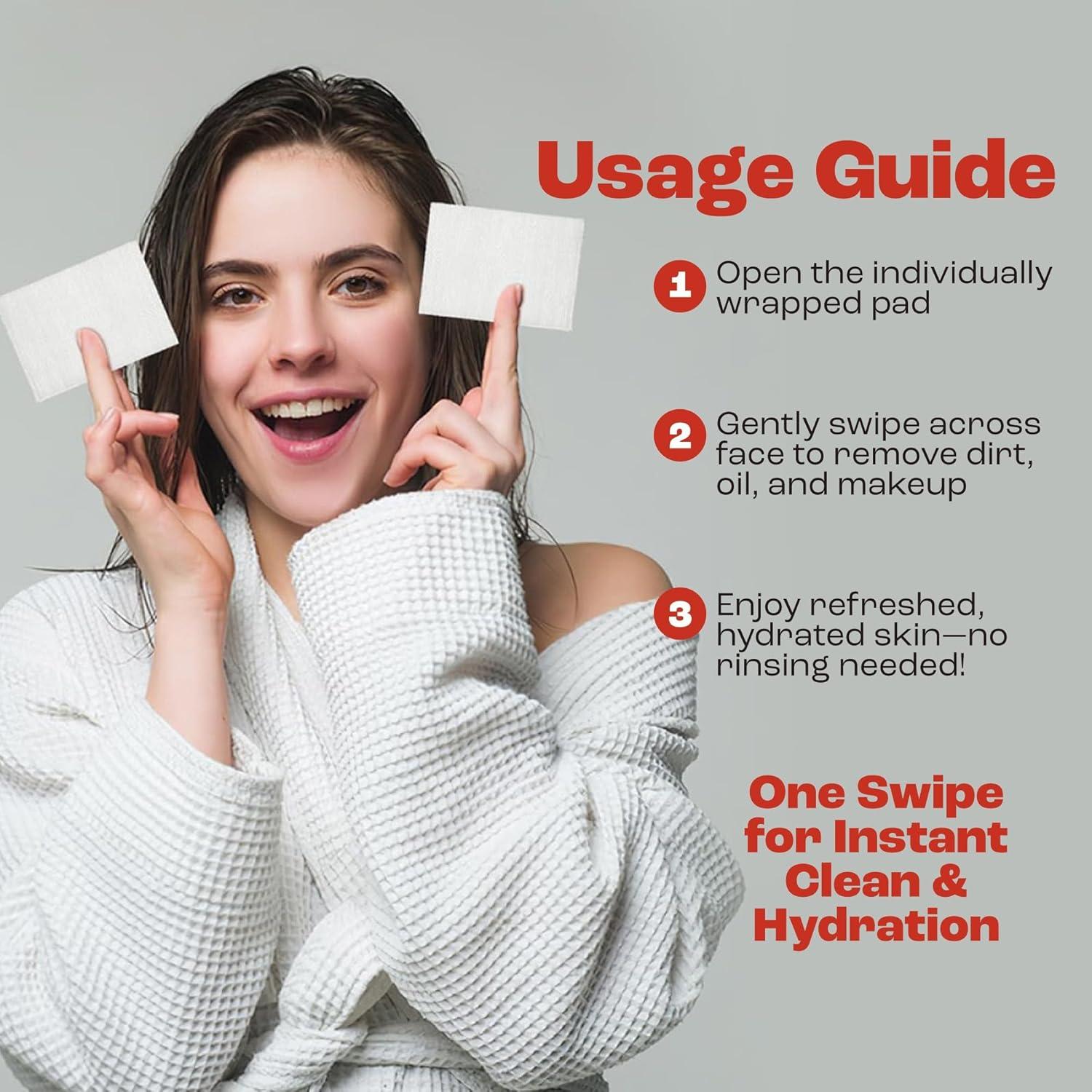 Usage Guide

1 Open the individually wrapped pad

2 Gently swipe across face to remove dirt, oil, and makeup

3 Enjoy refreshed, hydrated skin—no rinsing needed!

One Swipe for Instant Clean & Hydration