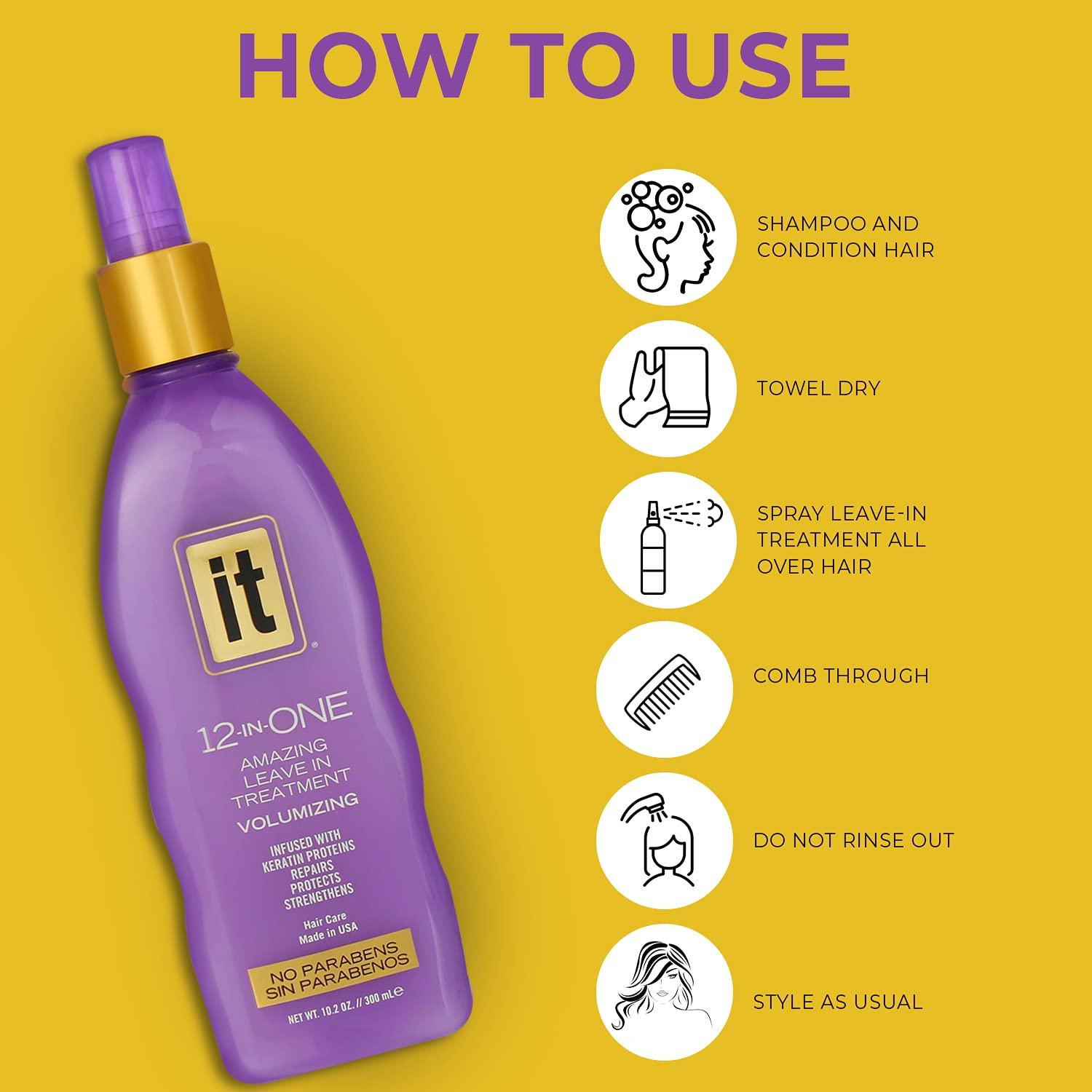 HOW TO USE

it®

12-IN-ONE
AMAZING LEAVE IN TREATMENT
VOLUMIZING

INFUSED WITH KERATIN PROTEINS
REPAIRS
PROTECTS
STRENGTHENS

Hair Care
Made in USA

NO PARABENS
SIN PARABENOS

NET WT. 10.2 OZ. // 300 mL℮ 

SHAMPOO AND CONDITION HAIR

TOWEL DRY

SPRAY LEAVE-IN TREATMENT ALL OVER HAIR

COMB THROUGH

DO NOT RINSE OUT

STYLE AS USUAL