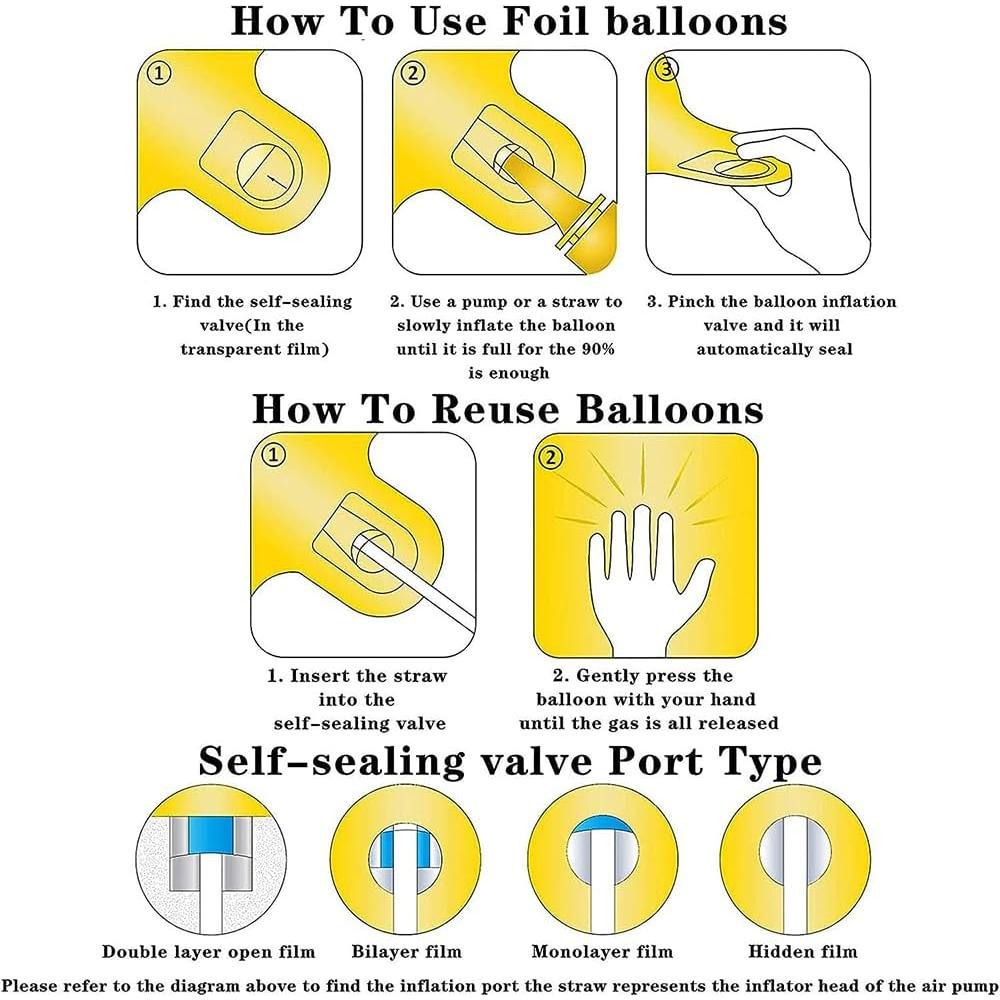 How To Use Foil balloons

①

②

③

1. Find the self-sealing valve(In the transparent film)

2. Use a pump or a straw to slowly inflate the balloon until it is full for the 90% is enough

3. Pinch the balloon inflation valve and it will automatically seal

How To Reuse Balloons

①

②

1. Insert the straw into the self-sealing valve

2. Gently press the balloon with your hand until the gas is all released

Self-sealing valve Port Type

Double layer open film

Bilayer film

Monolayer film

Hidden film

Please refer to the diagram above to find the inflation port the straw represents the inflator head of the air pump