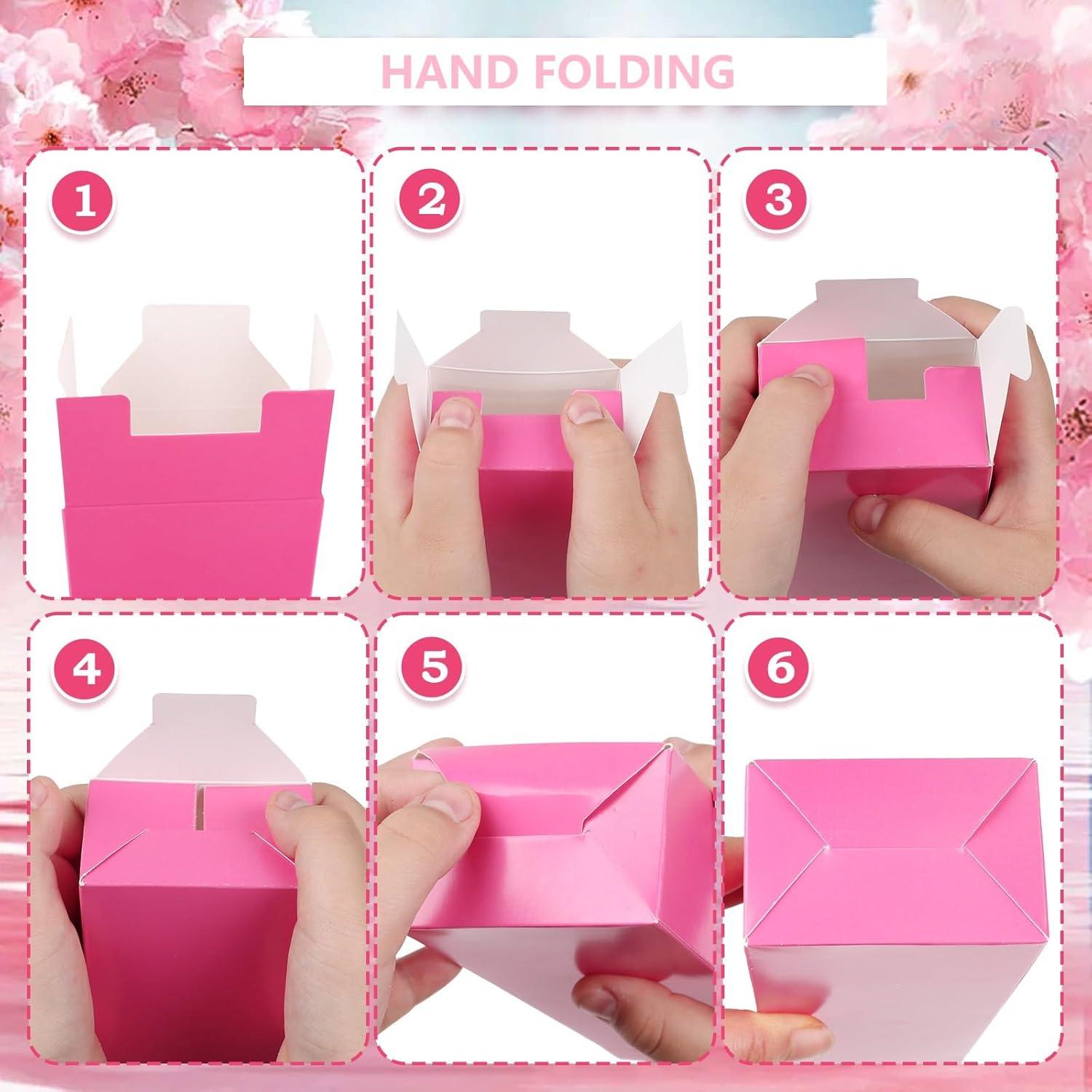 HAND FOLDING

1

2

3

4

5

6