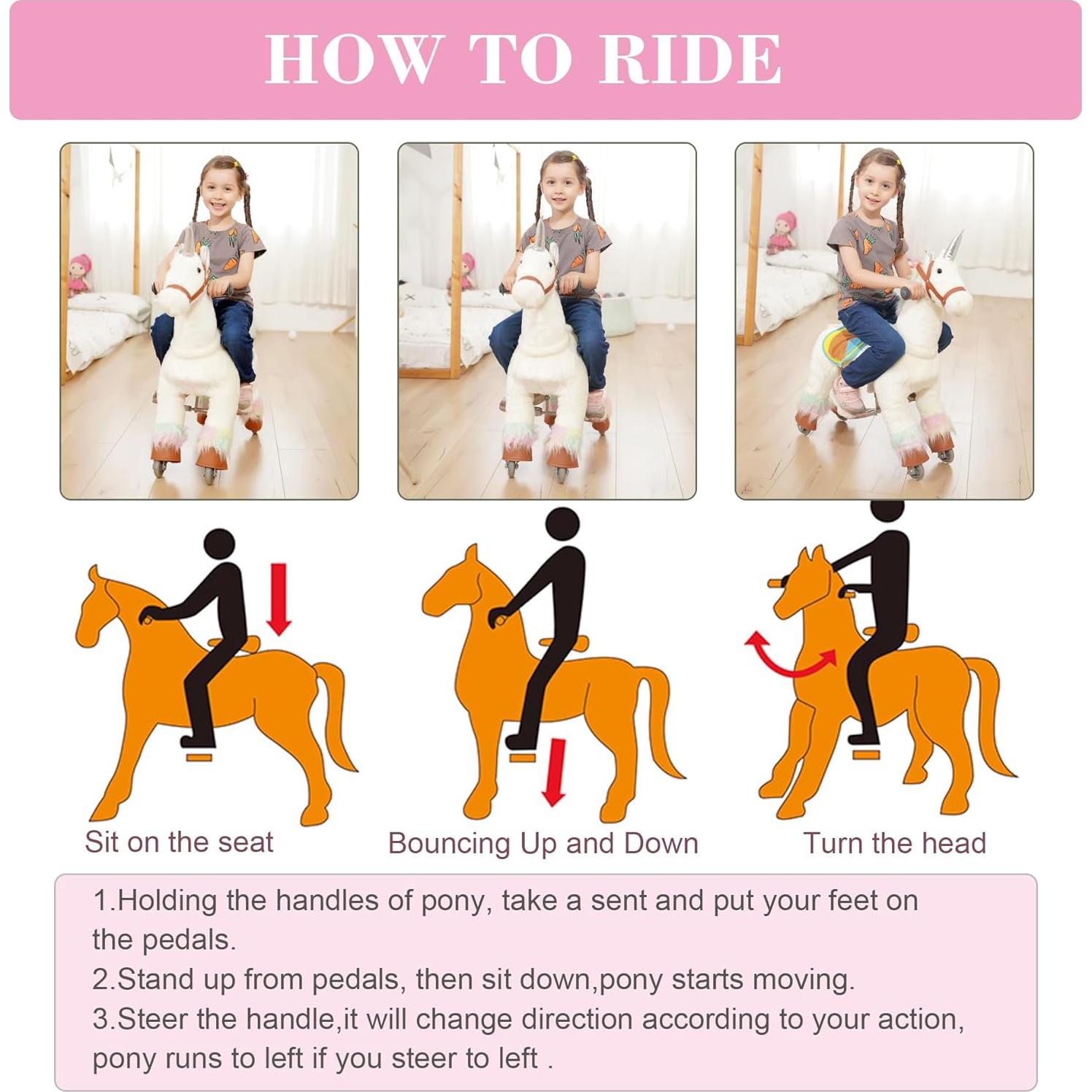 HOW TO RIDE

Sit on the seat

Bouncing Up and Down

Turn the head

1.Holding the handles of pony, take a sent and put your feet on the pedals.
2.Stand up from pedals, then sit down,pony starts moving.
3.Steer the handle,it will change direction according to your action, pony runs to left if you steer to left .