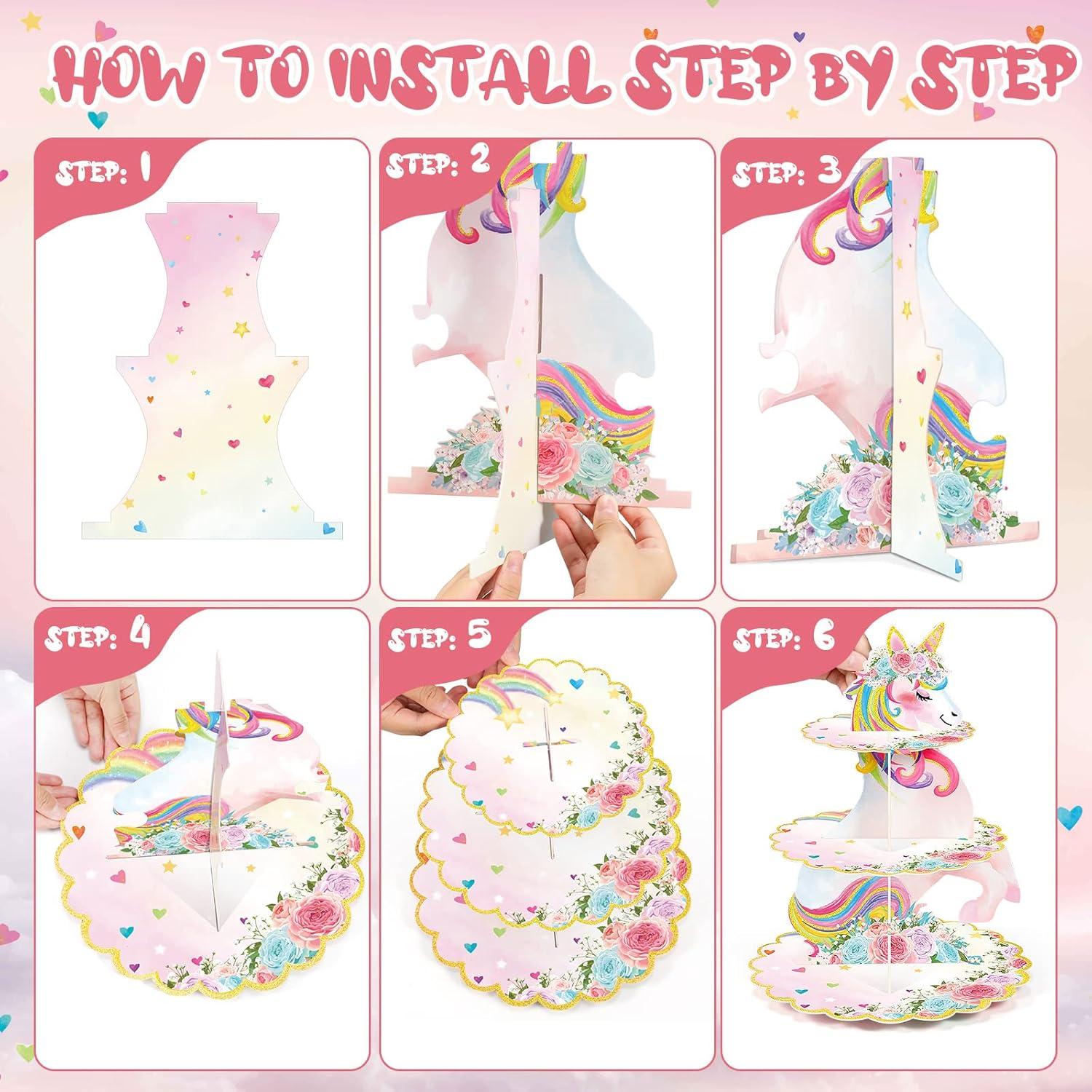 HOW TO INSTALL STEP BY STEP

STEP: 1

STEP: 2

STEP: 3

STEP: 4

STEP: 5

STEP: 6