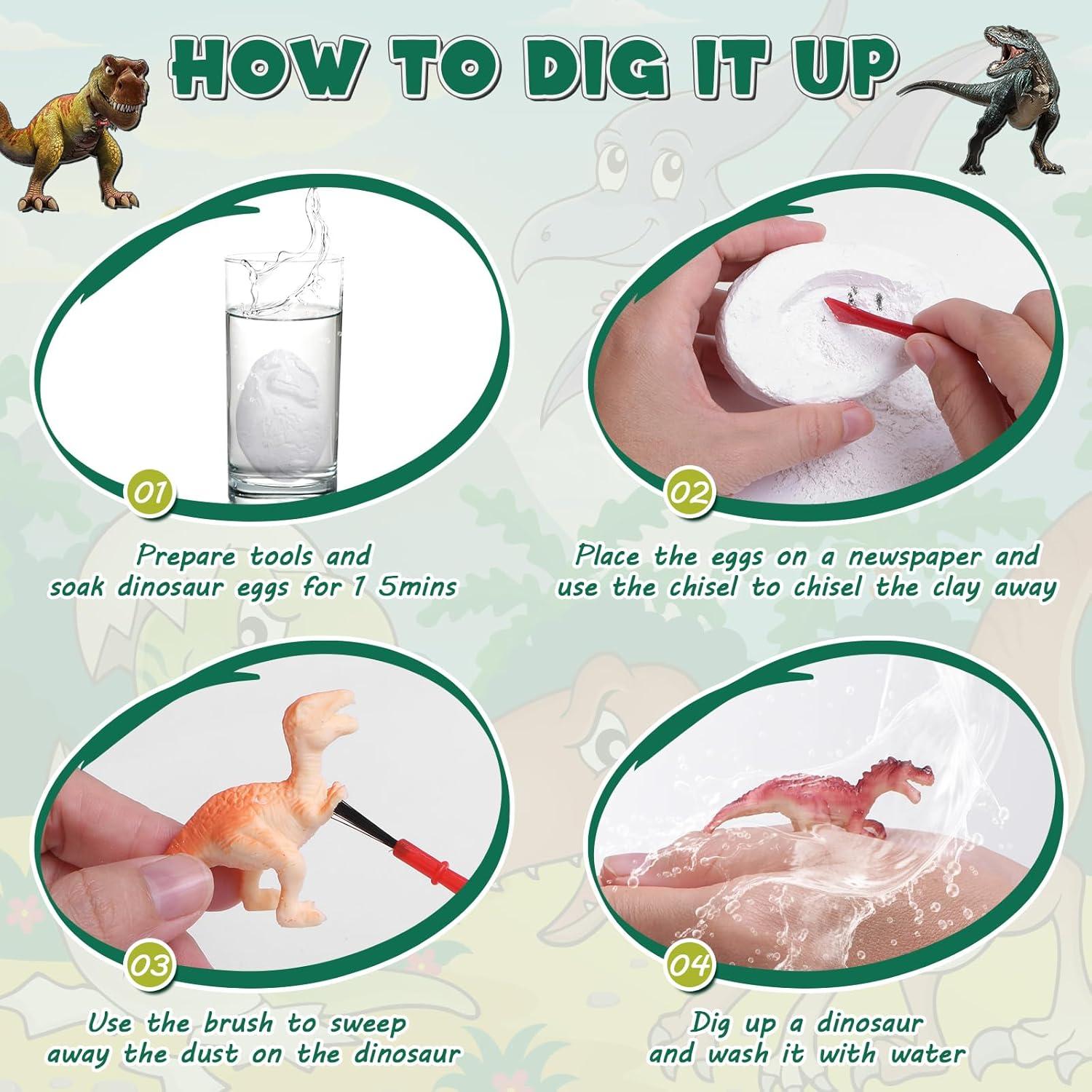 HOW TO DIG IT UP

01

Prepare tools and soak dinosaur eggs for 1 5mins

02

Place the eggs on a newspaper and use the chisel to chisel the clay away

03

Use the brush to sweep away the dust on the dinosaur

04

Dig up a dinosaur and wash it with water