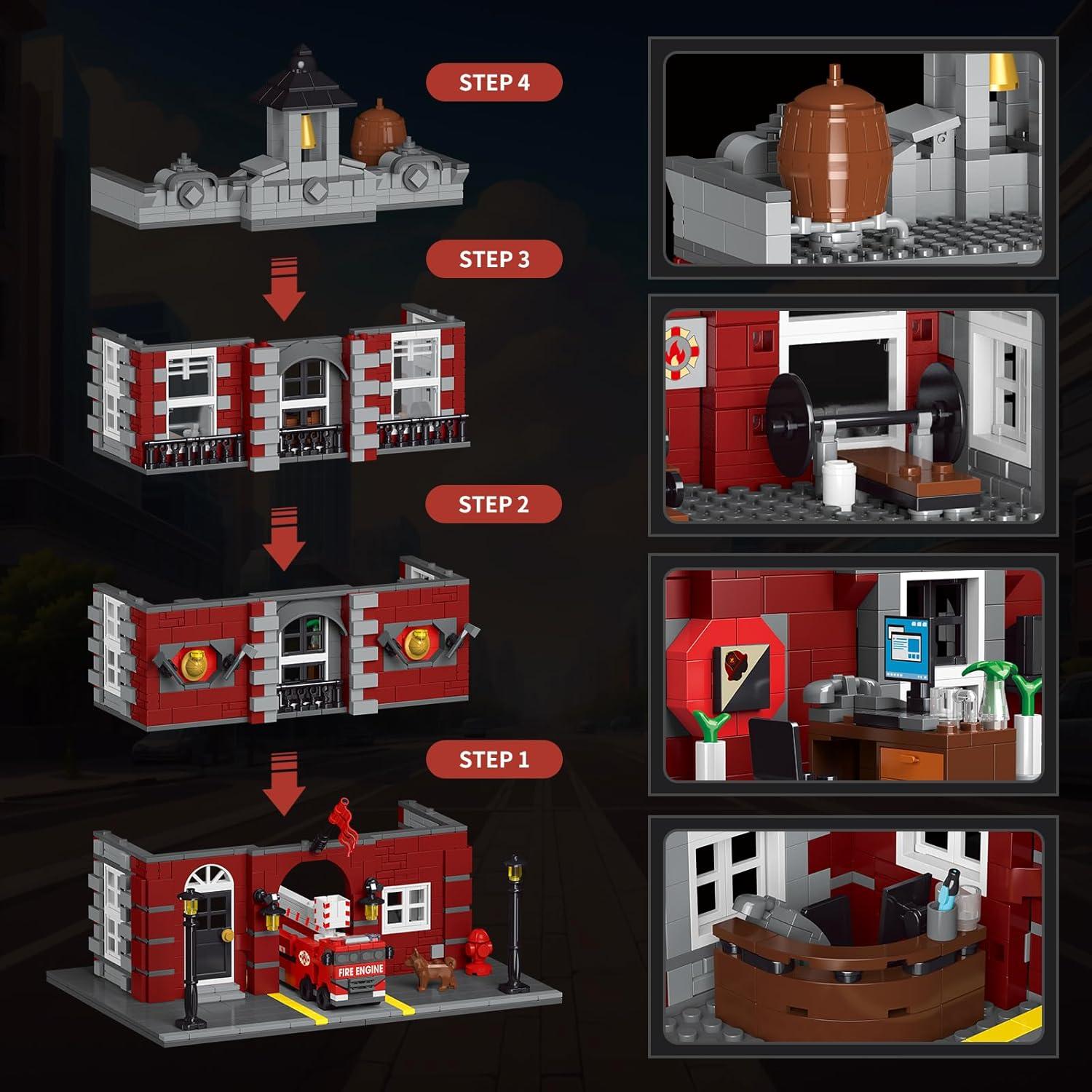 STEP 4

STEP 3

STEP 2

STEP 1

FIRE ENGINE