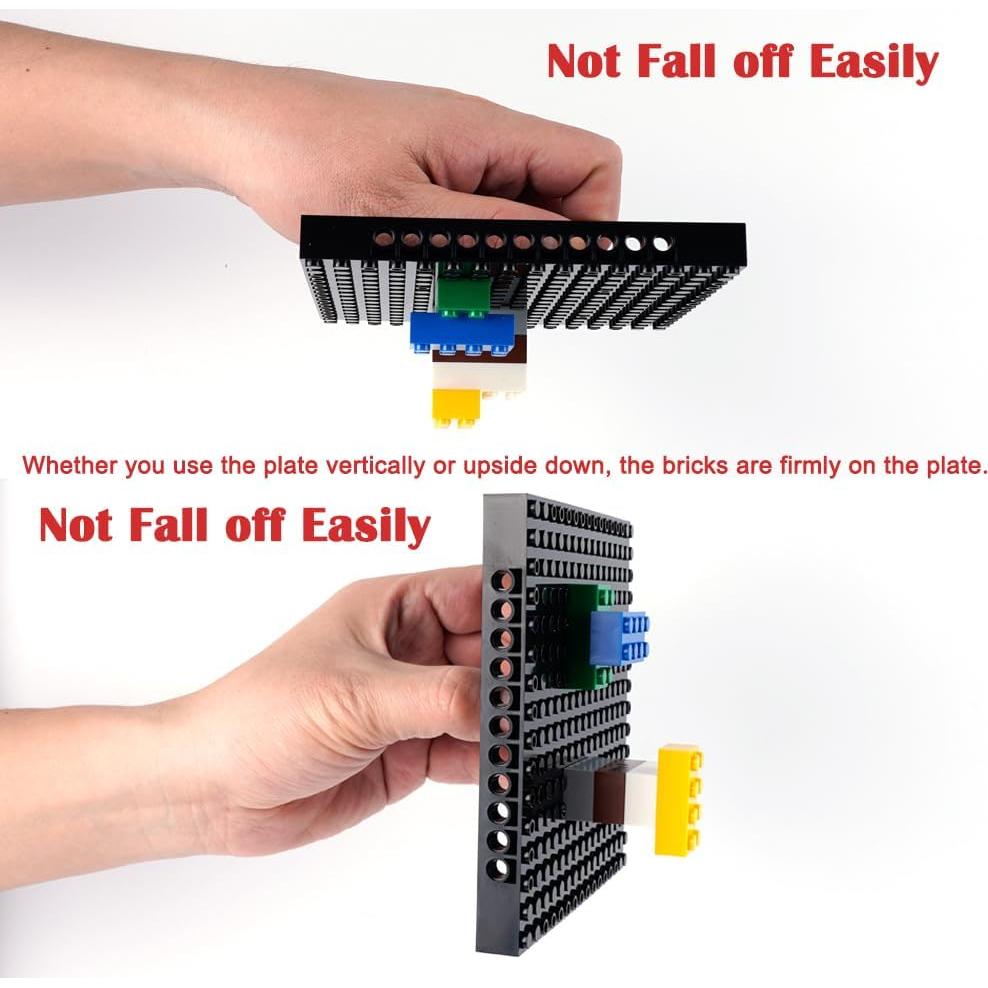 Not Fall off Easily

Whether you use the plate vertically or upside down, the bricks are firmly on the plate.

Not Fall off Easily