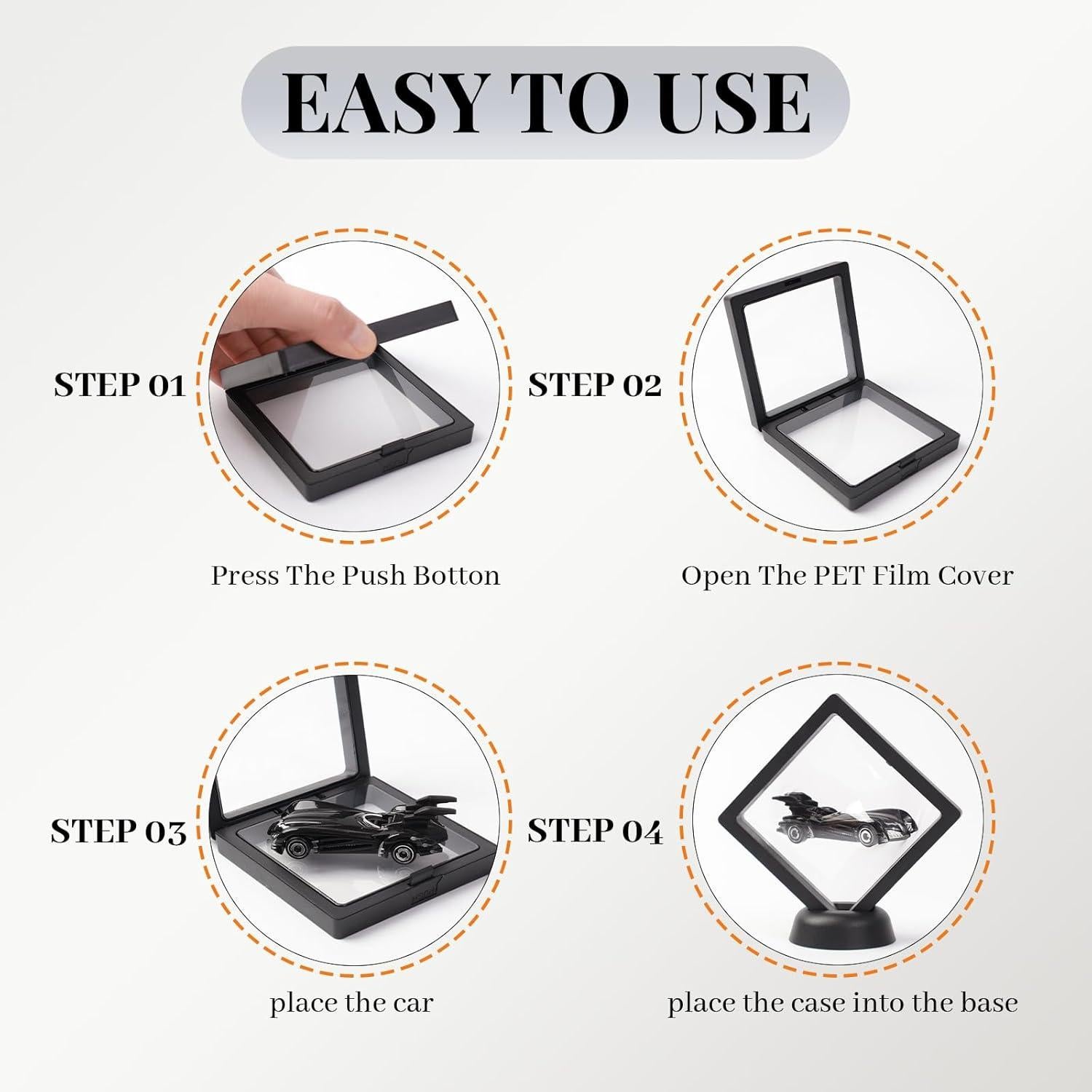 EASY TO USE

STEP 01

Press The Push Botton

STEP 02

Open The PET Film Cover

STEP 03

place the car

STEP 04

place the case into the base