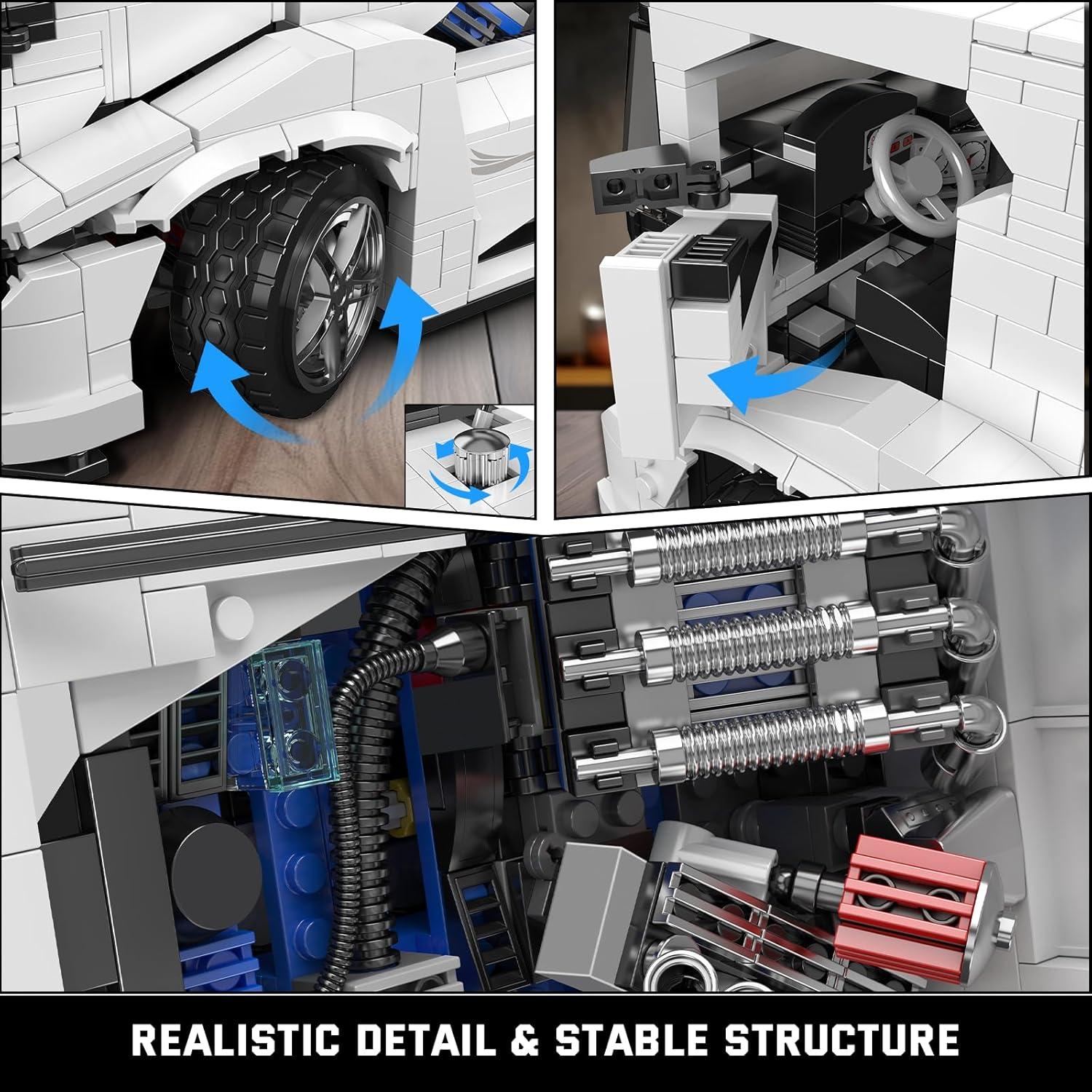 REALISTIC DETAIL & STABLE STRUCTURE