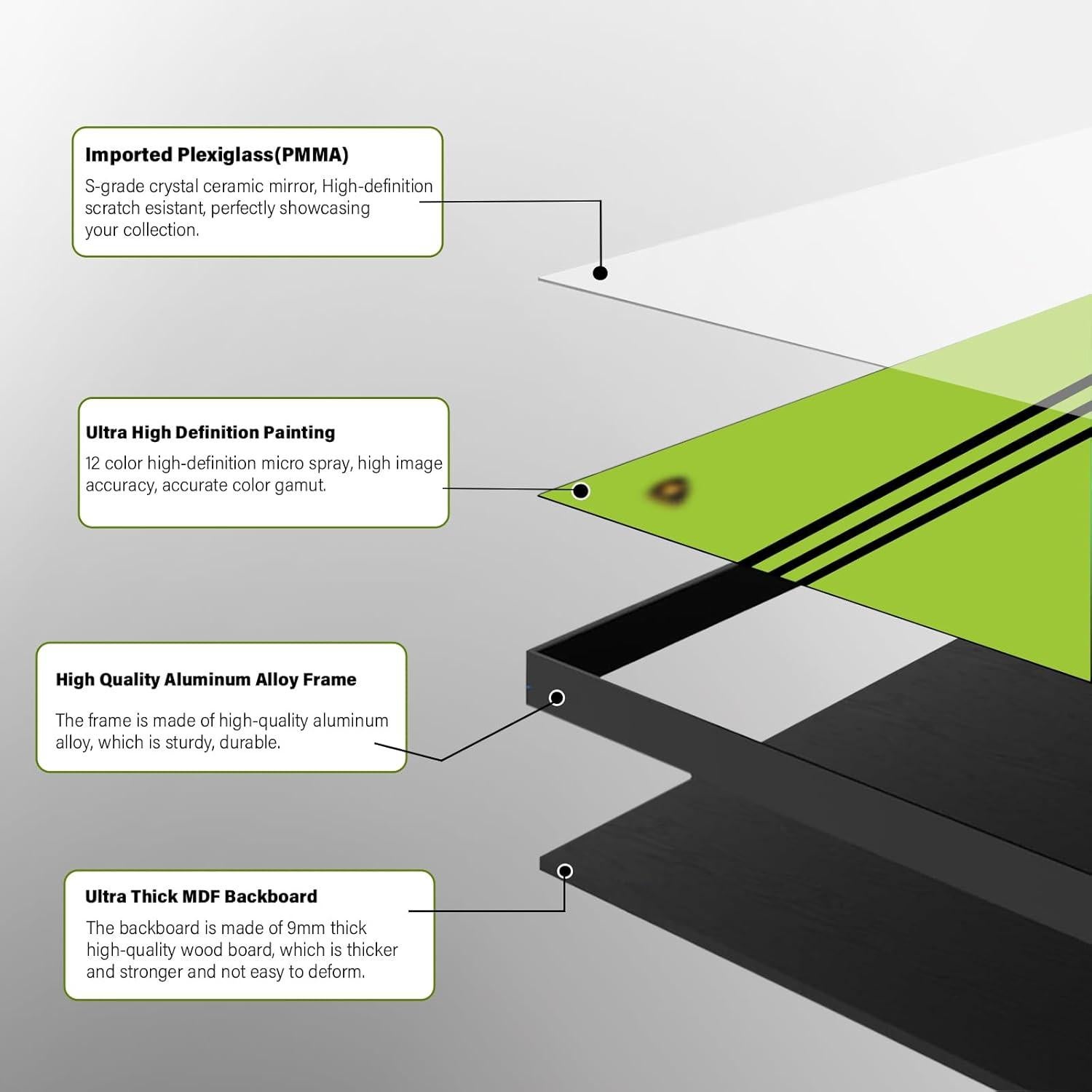 Imported Plexiglass(PMMA)

S-grade crystal ceramic mirror, High-definition scratch esistant, perfectly showcasing your collection.

Ultra High Definition Painting

12 color high-definition micro spray, high image accuracy, accurate color gamut.

High Quality Aluminum Alloy Frame

The frame is made of high-quality aluminum alloy, which is sturdy, durable.

Ultra Thick MDF Backboard

The backboard is made of 9mm thick high-quality wood board, which is thicker and stronger and not easy to deform.