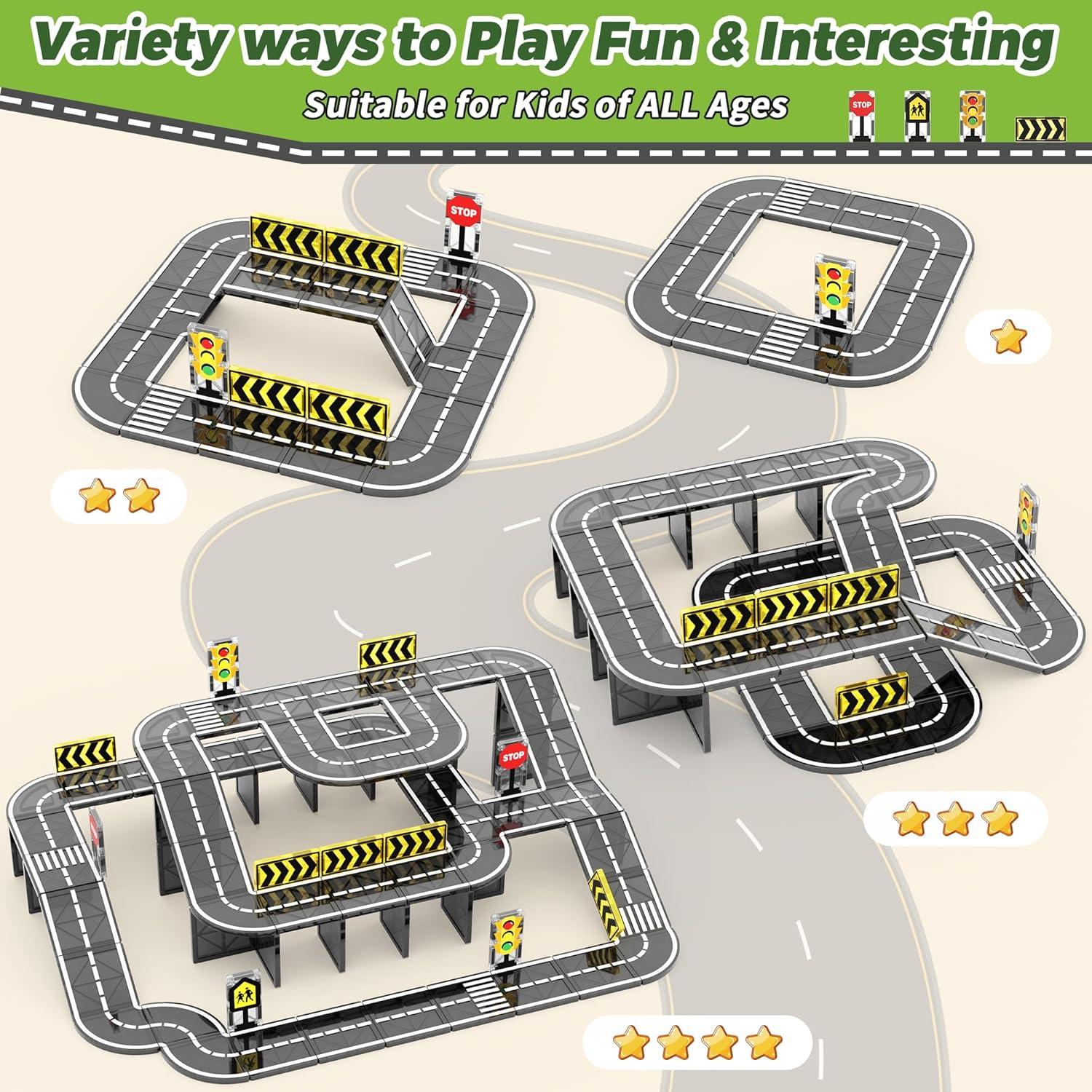 Variety ways to Play Fun & Interesting

Suitable for Kids of ALL Ages

STOP

STOP

STOP