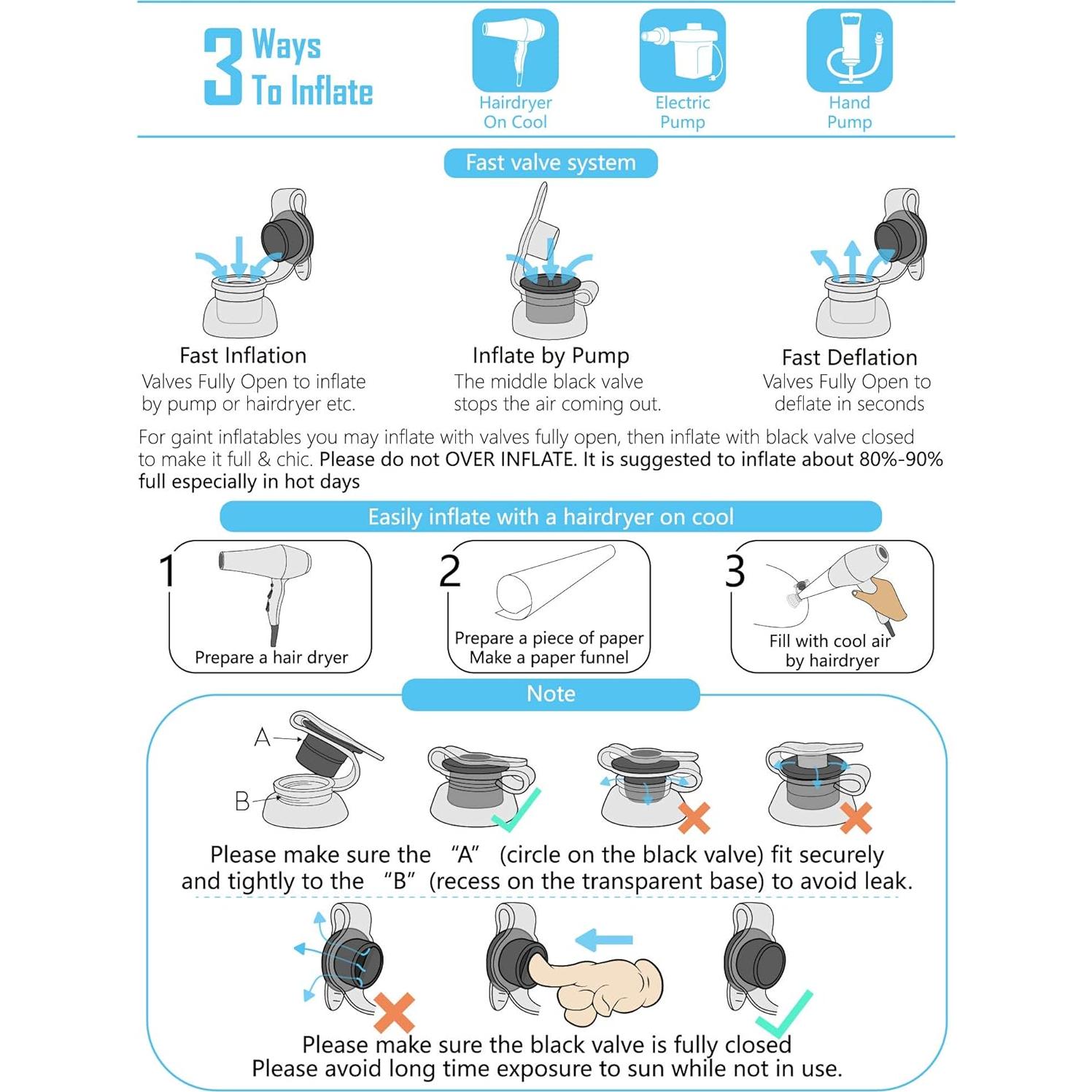 3 Ways To Inflate

Hairdryer On Cool

Electric Pump

Hand Pump

Fast valve system

Fast Inflation
Valves Fully Open to inflate by pump or hairdryer etc.

Inflate by Pump
The middle black valve stops the air coming out.

Fast Deflation
Valves Fully Open to deflate in seconds

For gaint inflatables you may inflate with valves fully open, then inflate with black valve closed to make it full & chic. Please do not OVER INFLATE. It is suggested to inflate about 80%-90% full especially in hot days

Easily inflate with a hairdryer on cool

1
Prepare a hair dryer

2
Prepare a piece of paper
Make a paper funnel

3
Fill with cool air by hairdryer

Note

A

B

Please make sure the "A" (circle on the black valve) fit securely and tightly to the "B" (recess on the transparent base) to avoid leak.

Please make sure the black valve is fully closed
Please avoid long time exposure to sun while not in use.