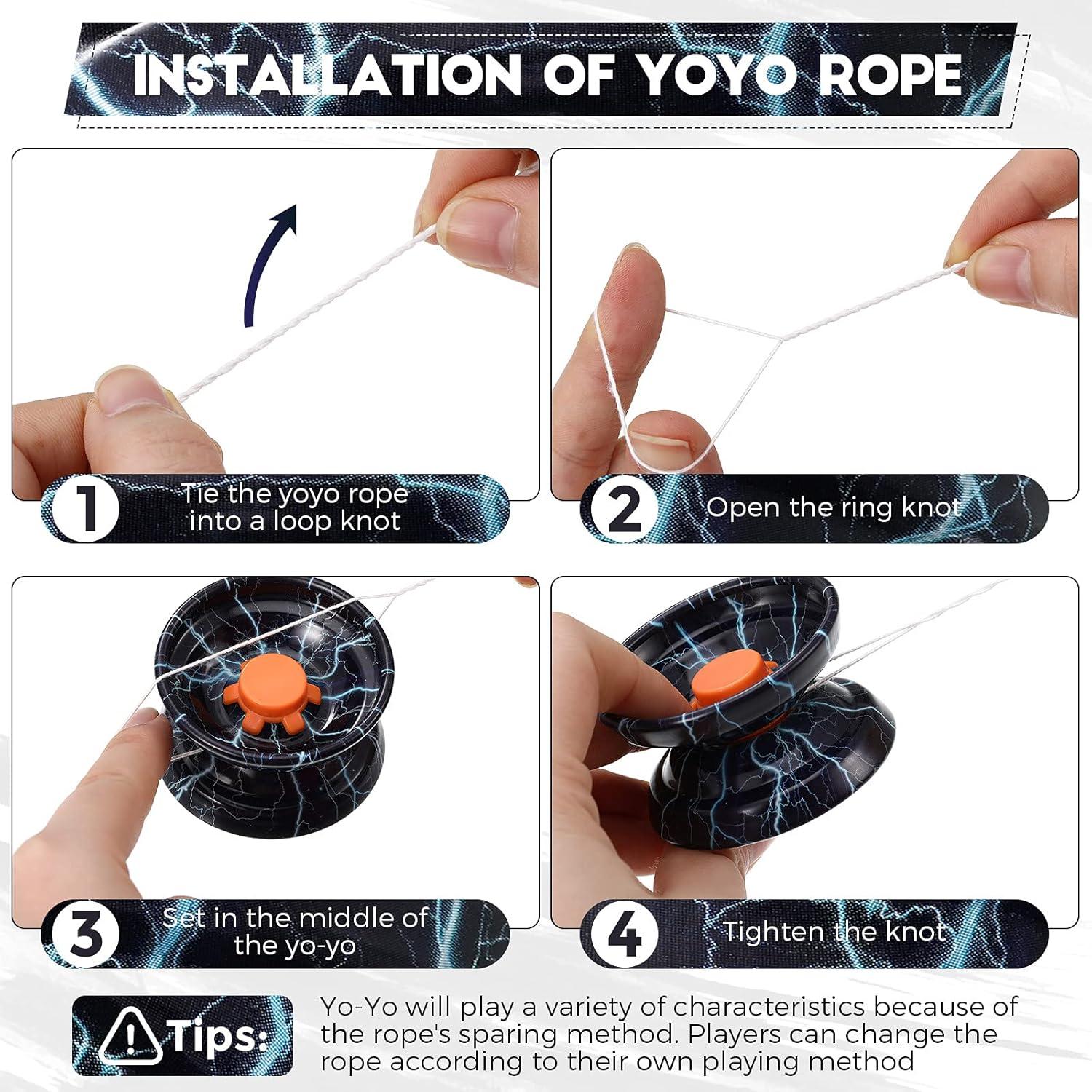 INSTALLATION OF YOYO ROPE

1 Tie the yoyo rope into a loop knot

2 Open the ring knot

3 Set in the middle of the yo-yo

4 Tighten the knot

Tips: Yo-Yo will play a variety of characteristics because of the rope's sparing method. Players can change the rope according to their own playing method