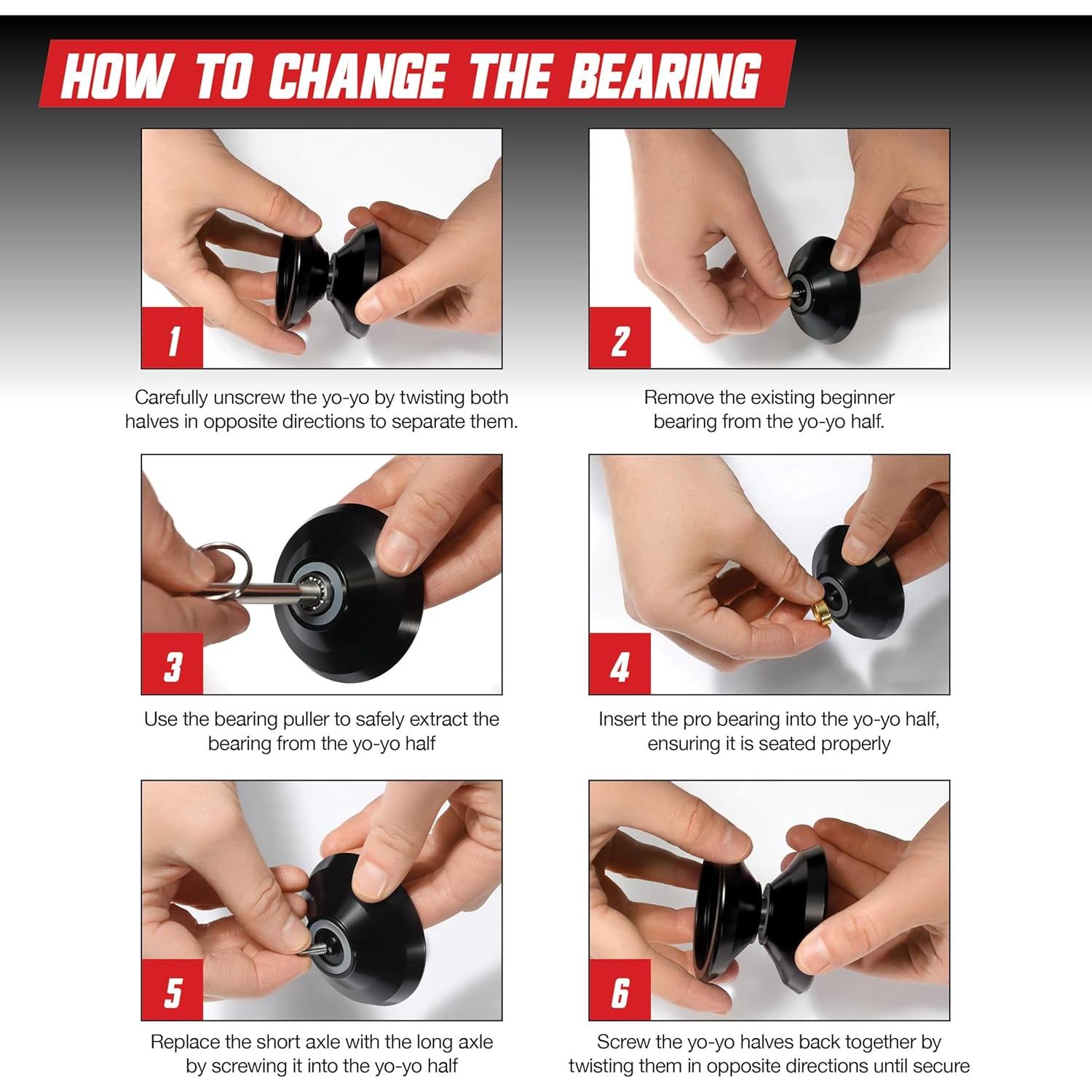 HOW TO CHANGE THE BEARING

1

Carefully unscrew the yo-yo by twisting both halves in opposite directions to separate them.

2

Remove the existing beginner bearing from the yo-yo half.

3

Use the bearing puller to safely extract the bearing from the yo-yo half

4

Insert the pro bearing into the yo-yo half, ensuring it is seated properly

5

Replace the short axle with the long axle by screwing it into the yo-yo half

6

Screw the yo-yo halves back together by twisting them in opposite directions until secure