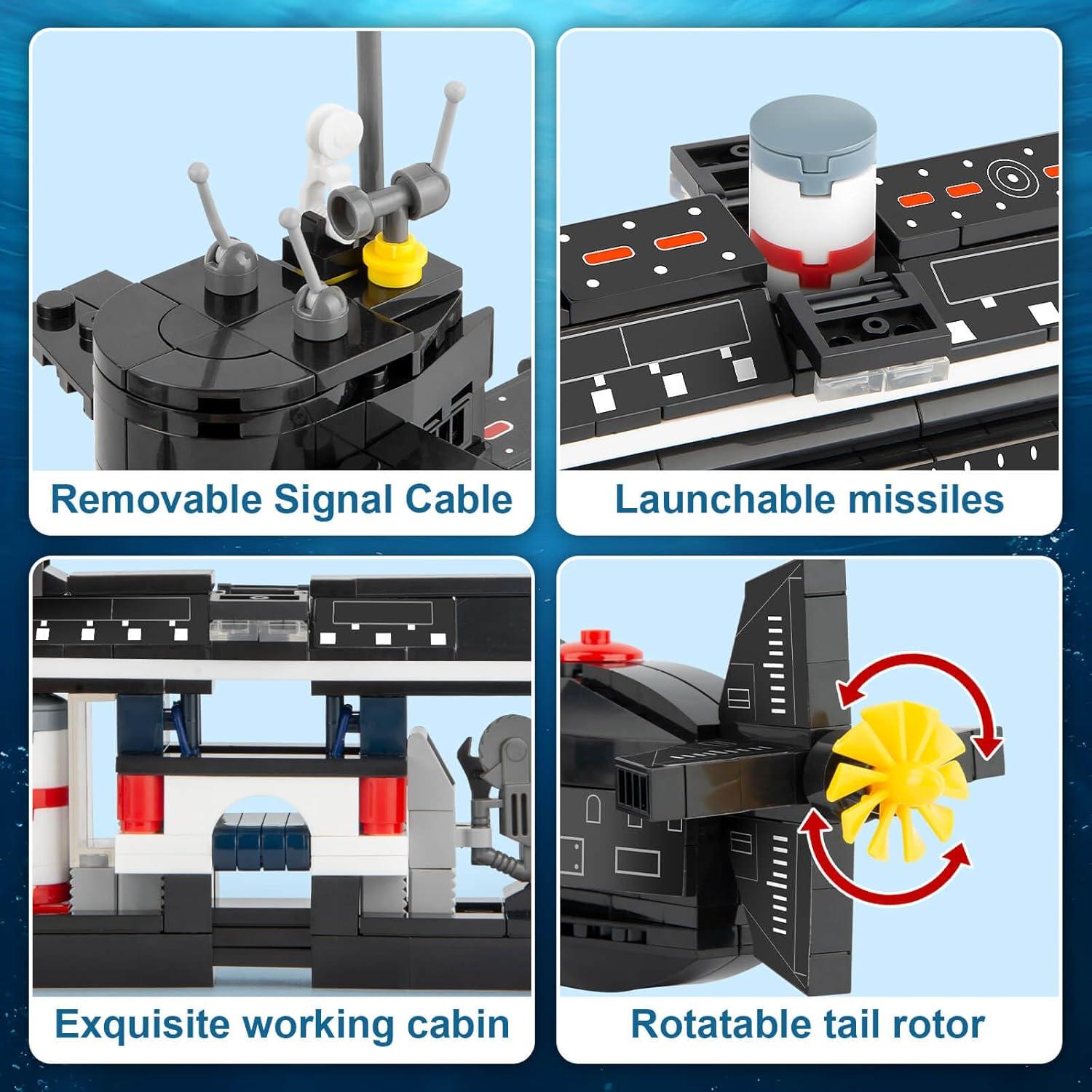 Removable Signal Cable

Launchable missiles

Exquisite working cabin

Rotatable tail rotor