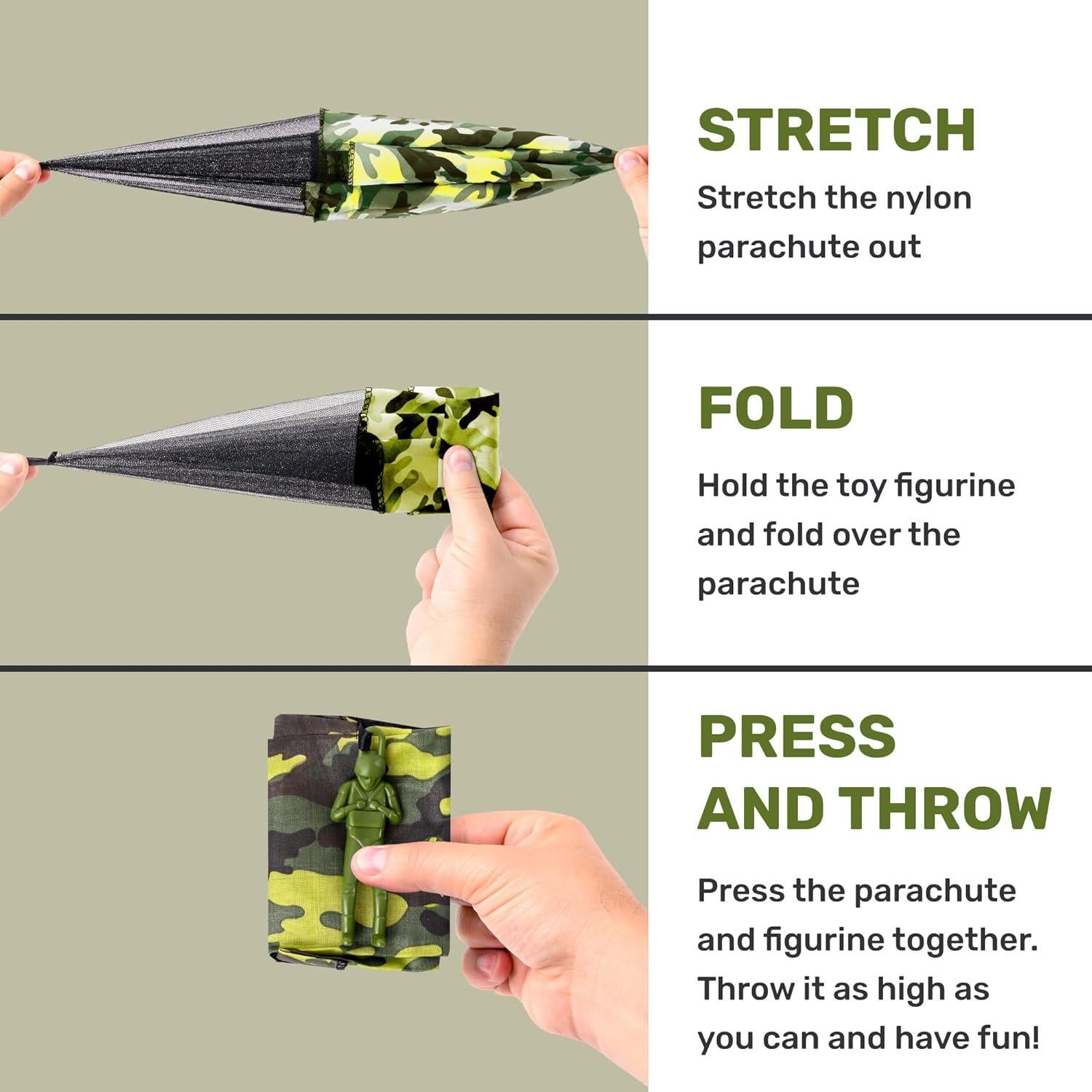 STRETCH

Stretch the nylon parachute out

FOLD

Hold the toy figurine and fold over the parachute

PRESS AND THROW

Press the parachute and figurine together. Throw it as high as you can and have fun!