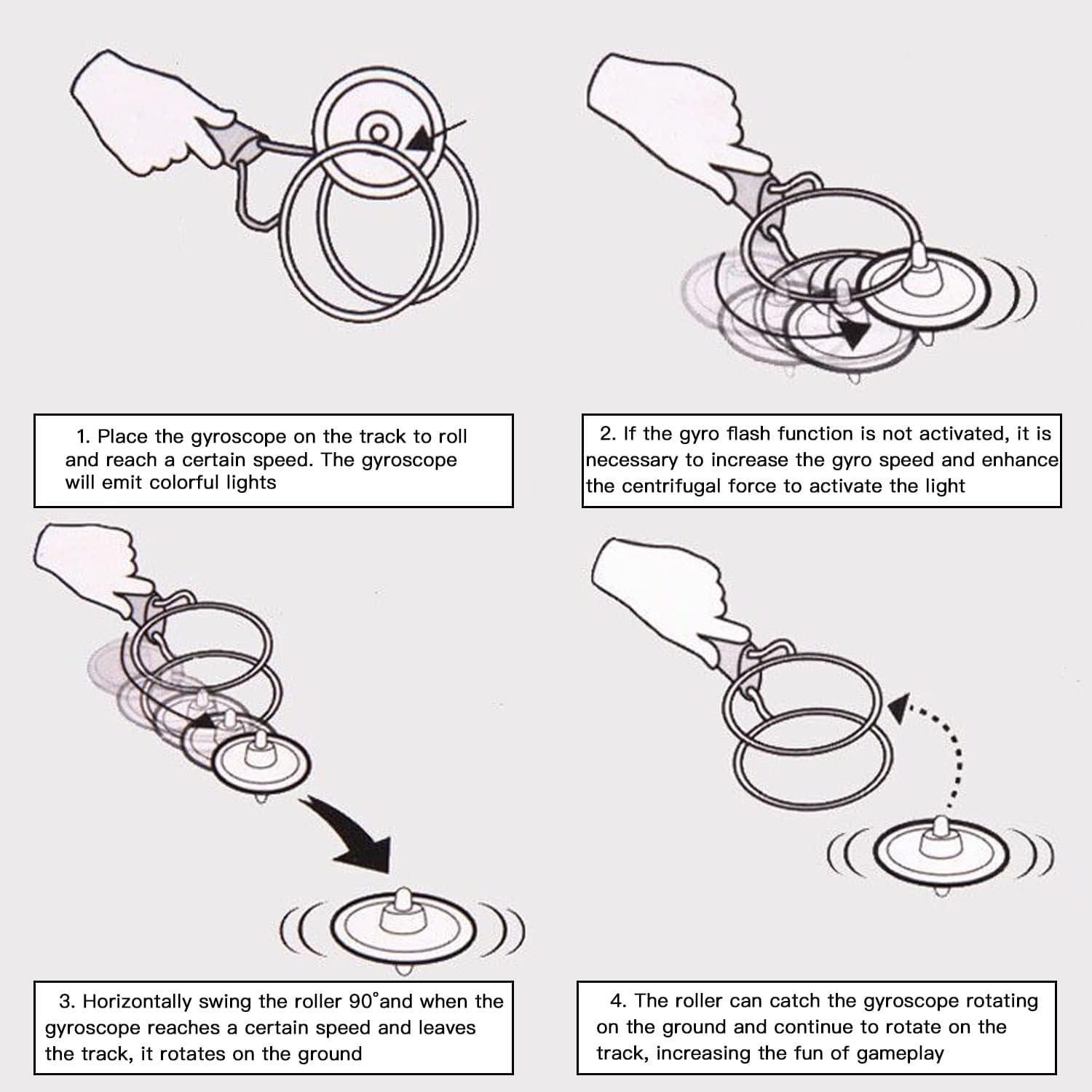 1. Place the gyroscope on the track to roll and reach a certain speed. The gyroscope will emit colorful lights

2. If the gyro flash function is not activated, it is necessary to increase the gyro speed and enhance the centrifugal force to activate the light

3. Horizontally swing the roller 90°and when the gyroscope reaches a certain speed and leaves the track, it rotates on the ground

4. The roller can catch the gyroscope rotating on the ground and continue to rotate on the track, increasing the fun of gameplay