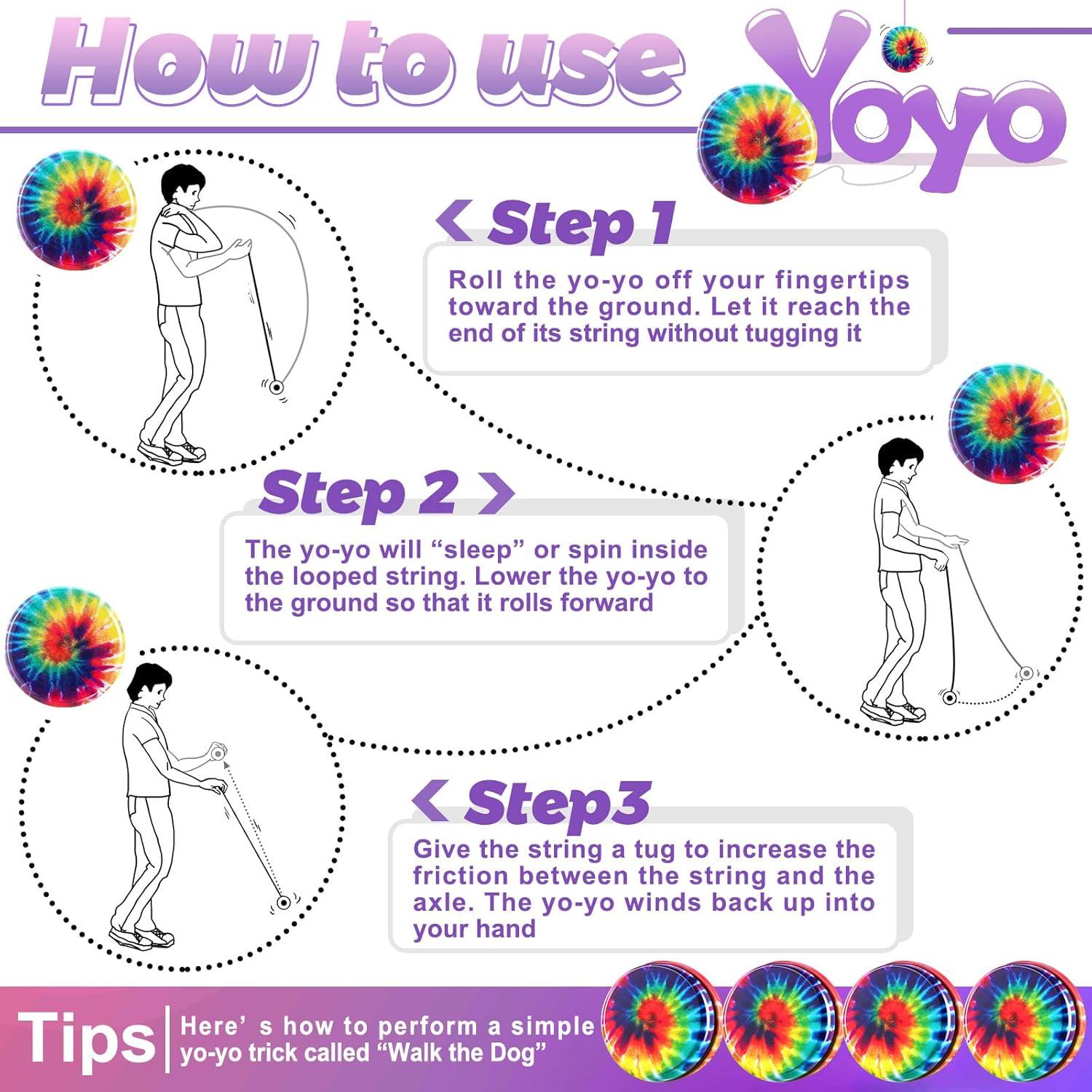 How to use Yoyo

Step 1

Roll the yo-yo off your fingertips toward the ground. Let it reach the end of its string without tugging it

Step 2

The yo-yo will “sleep” or spin inside the looped string. Lower the yo-yo to the ground so that it rolls forward

Step3

Give the string a tug to increase the friction between the string and the axle. The yo-yo winds back up into your hand

Tips

Here’ s how to perform a simple yo-yo trick called “Walk the Dog”