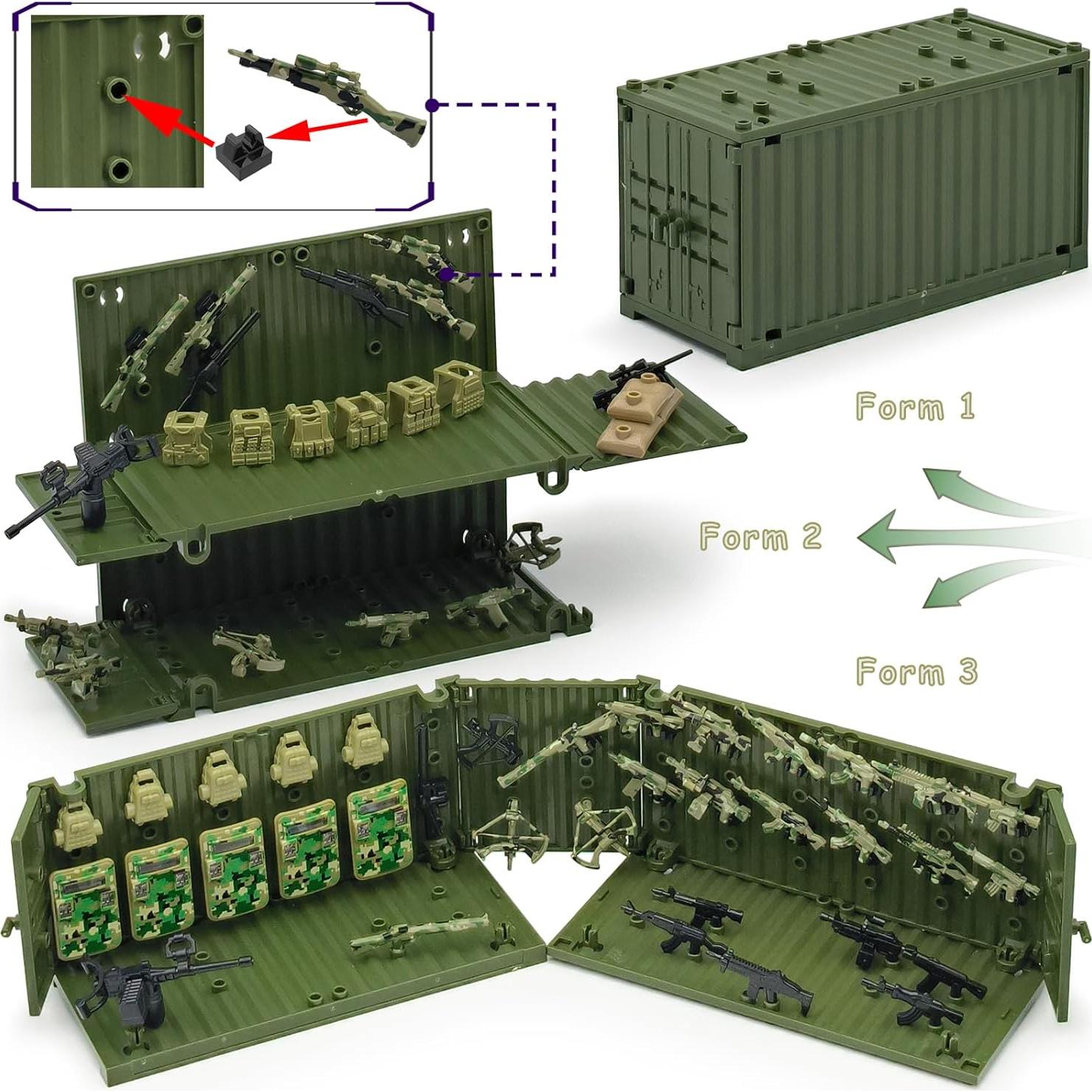 Form 1

Form 2

Form 3