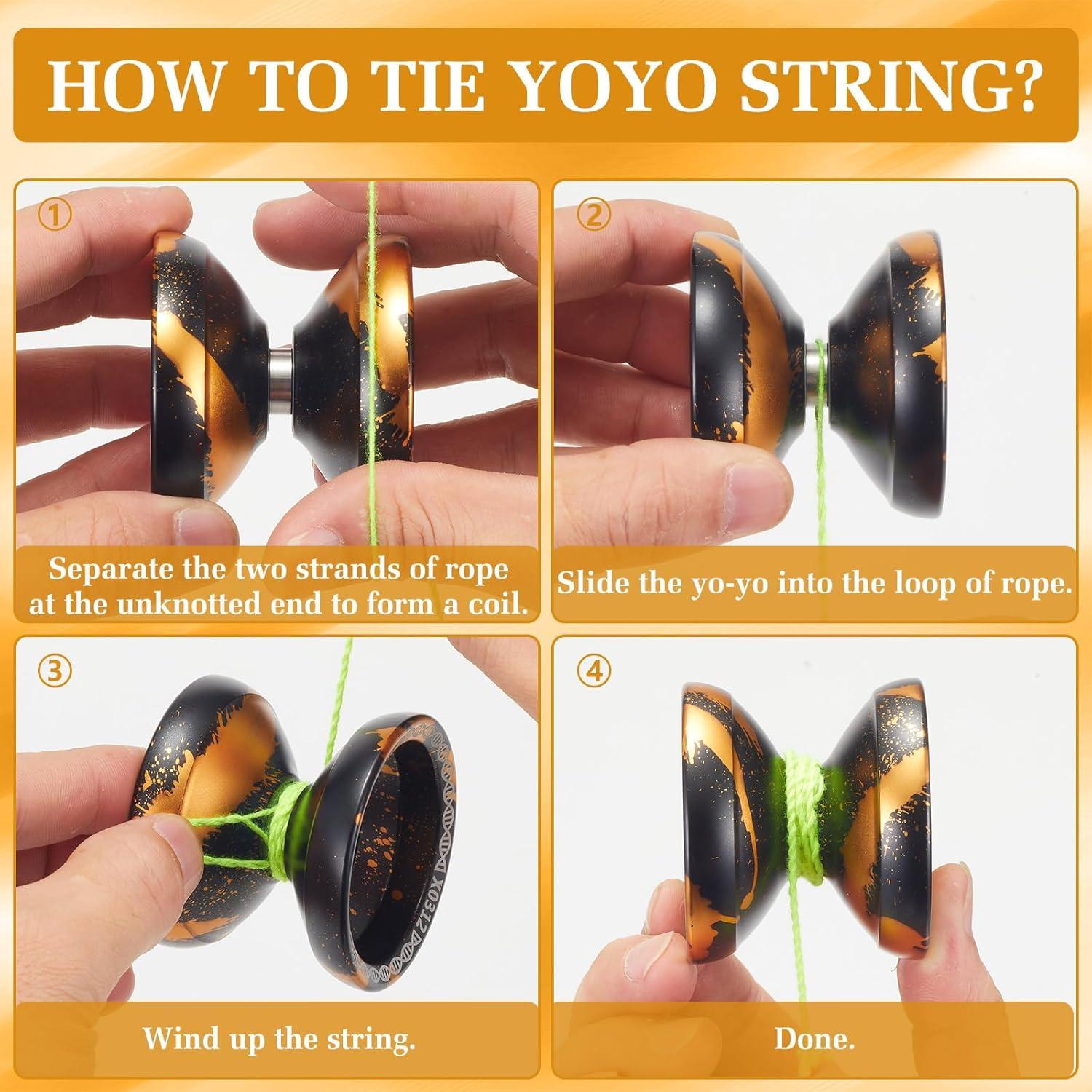 HOW TO TIE YOYO STRING?

①

Separate the two strands of rope at the unknotted end to form a coil.

②

Slide the yo-yo into the loop of rope.

③

X0312

Wind up the string.

④

Done.